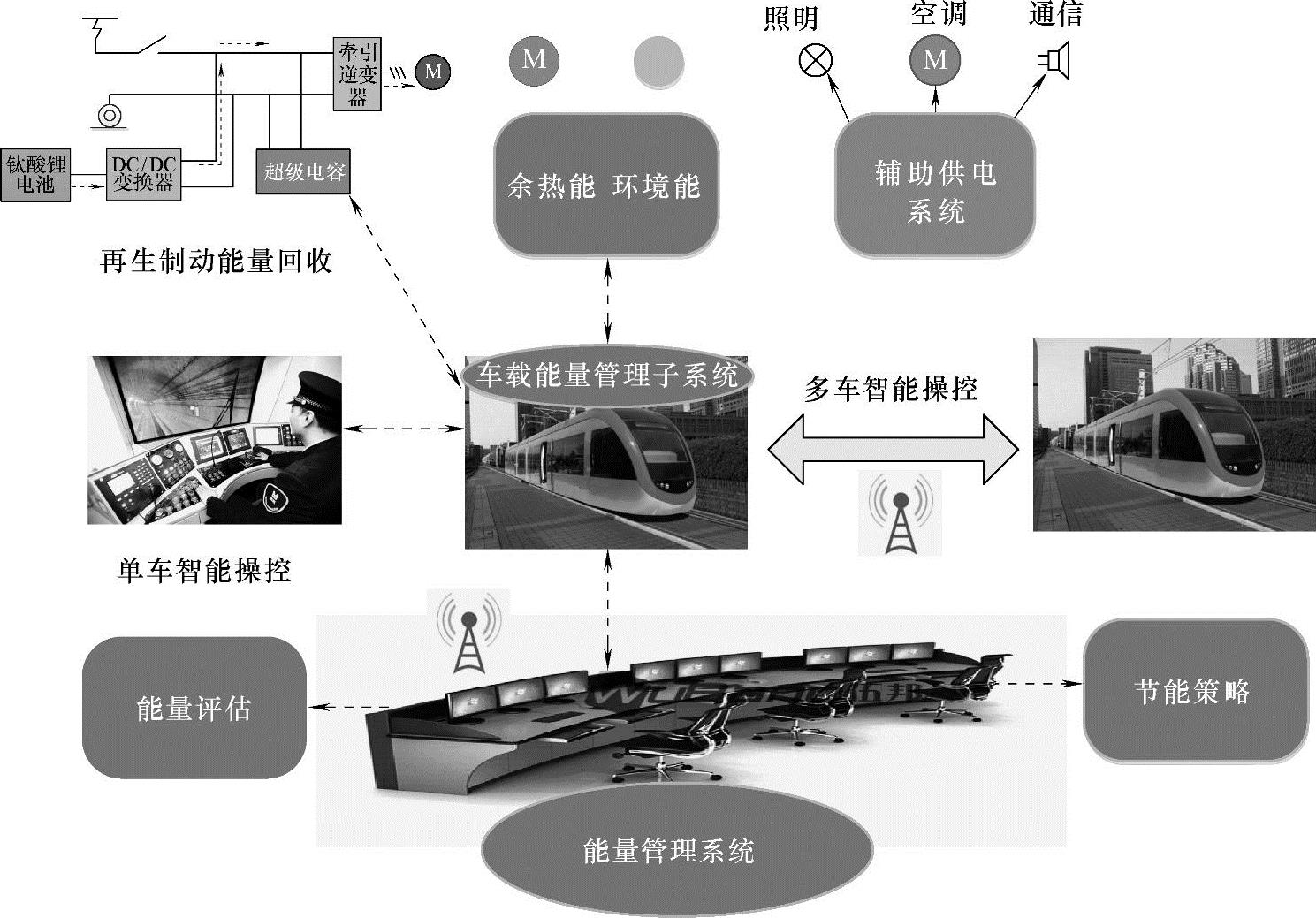 牵引逆变器

M

钛酸锂电池

DC/DC变换器

超级电容

再生制动能量回收

M

余热能 环境能

照明

空调

通信

M

辅助供电系统

车载能量管理子系统

多车智能操控

单车智能操控

能量评估

节能策略

能量管理系统