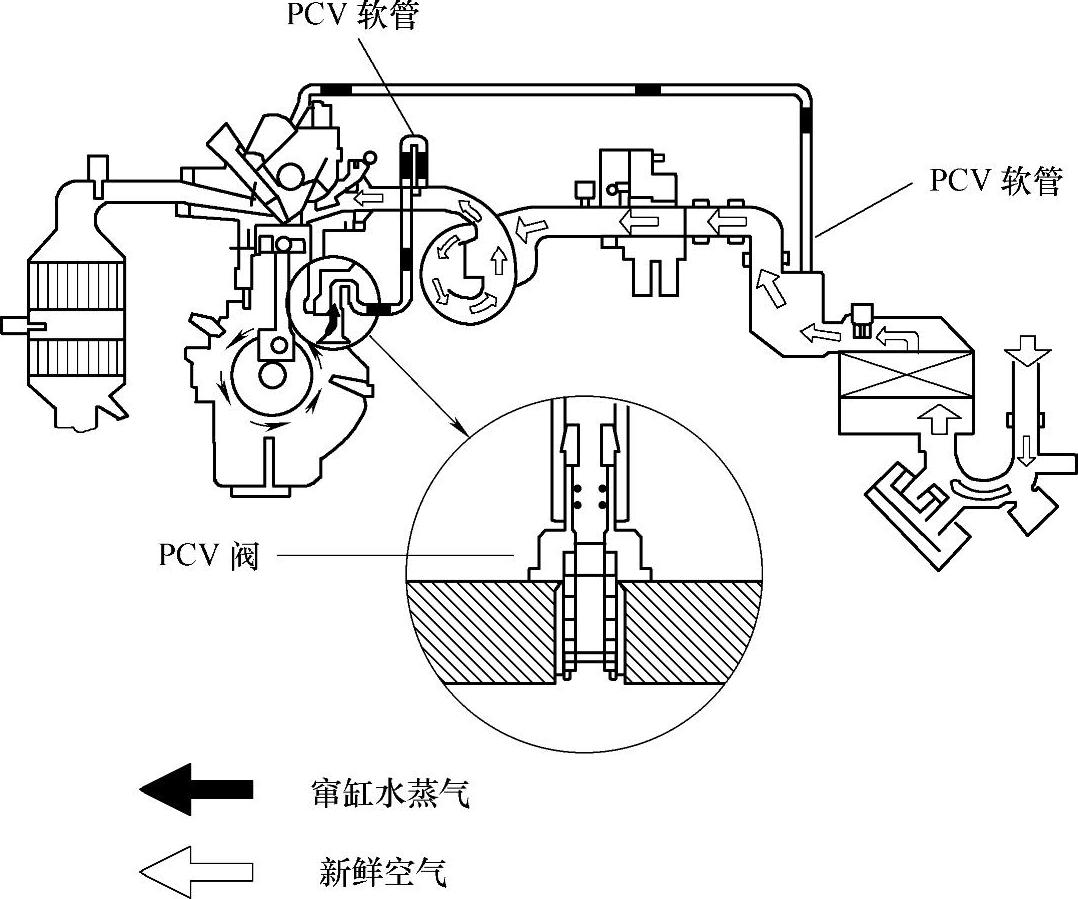 PCV 软管

PCV 软管

PCV 阀

窜缸水蒸气

新鲜空气