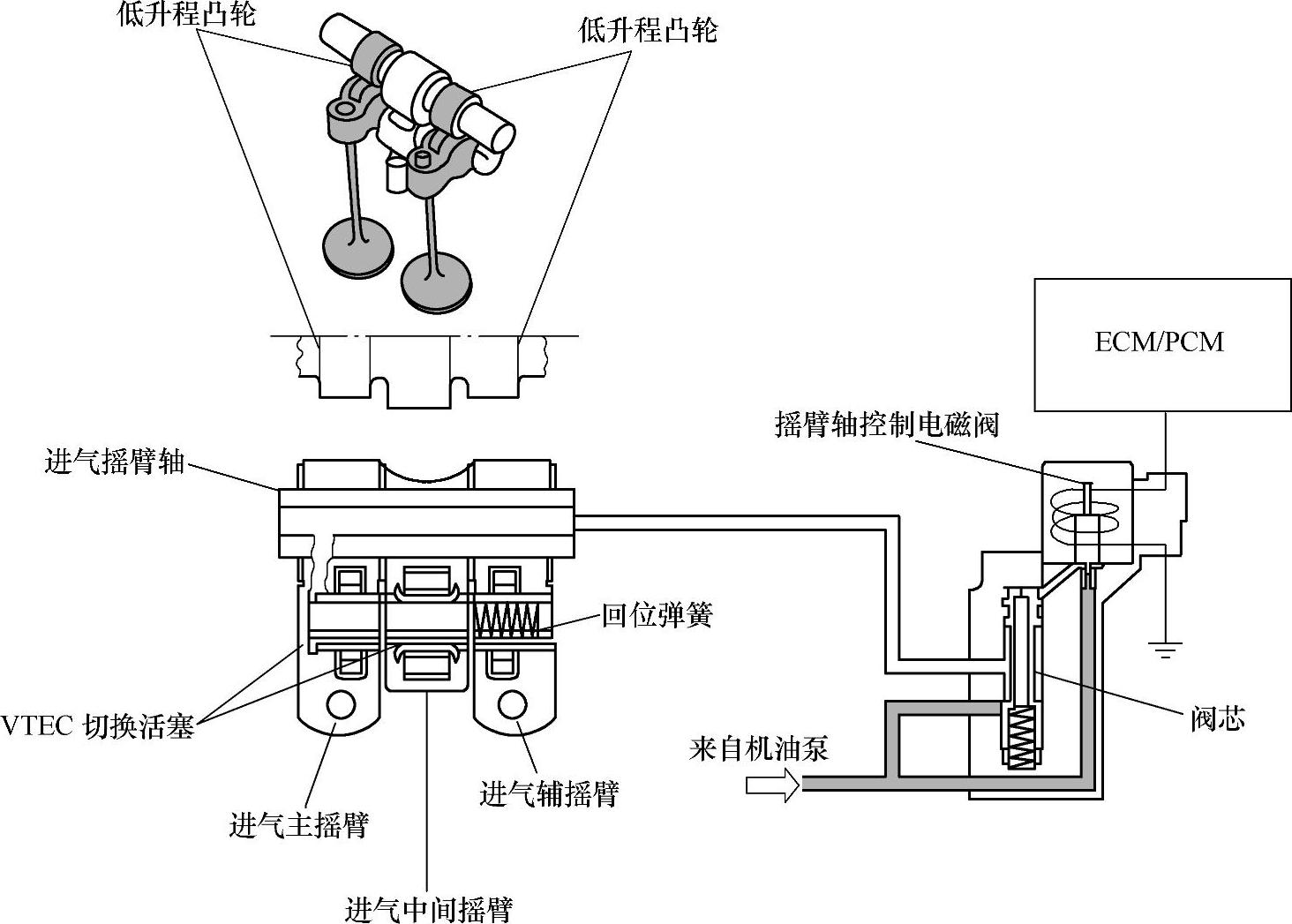 低升程凸轮

低升程凸轮

ECM/PCM

摇臂轴控制电磁阀

进气摇臂轴

回位弹簧

VTEC 切换活塞

阀芯

来自机油泵

进气辅摇臂

进气主摇臂

进气中间摇臂