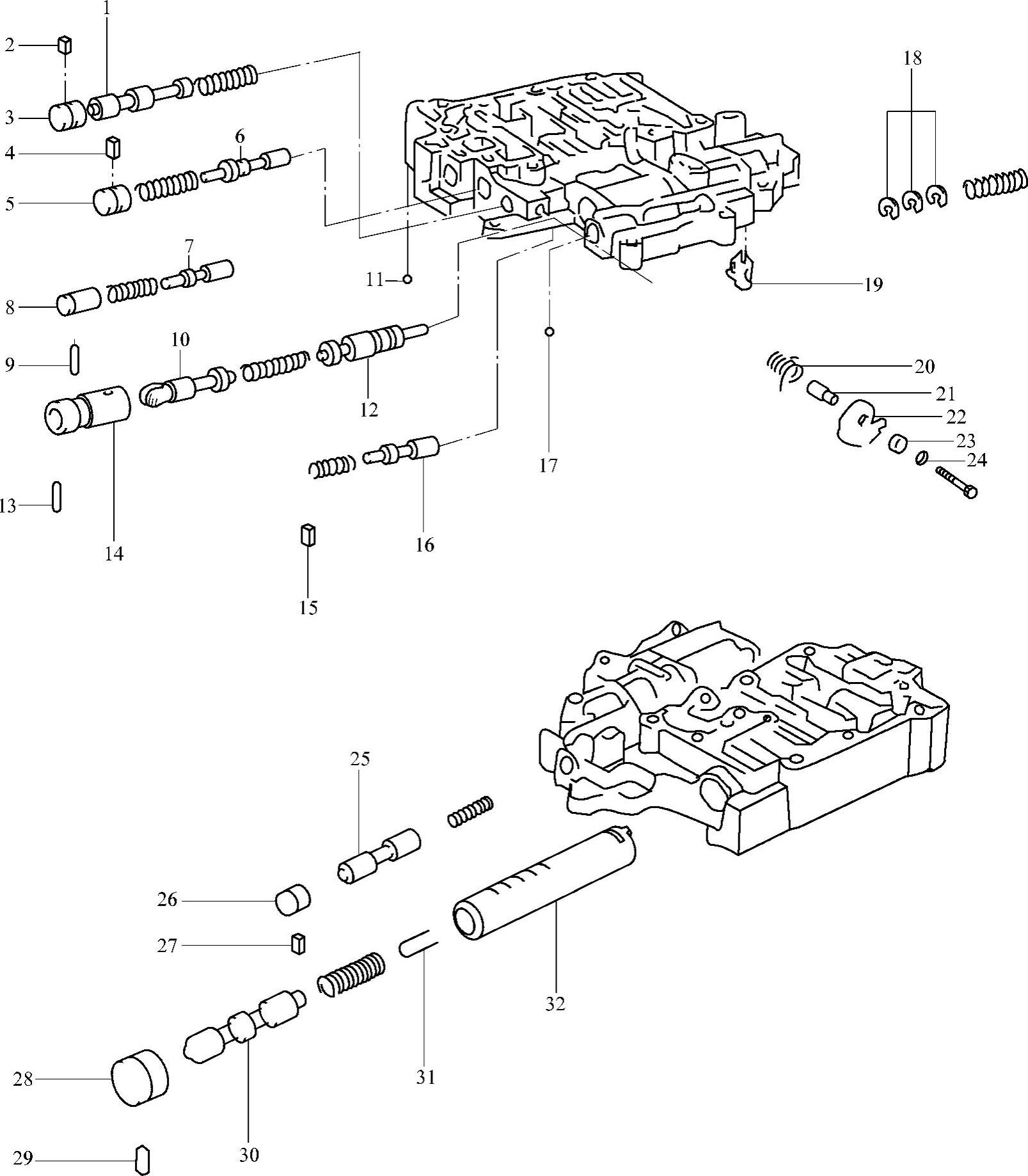 1
2
3
4
5
6
7
8
9
10
11
12
13
14
15
16
17
18
19
20
21
22
23
24
25
26
27
28
29
30
31
32