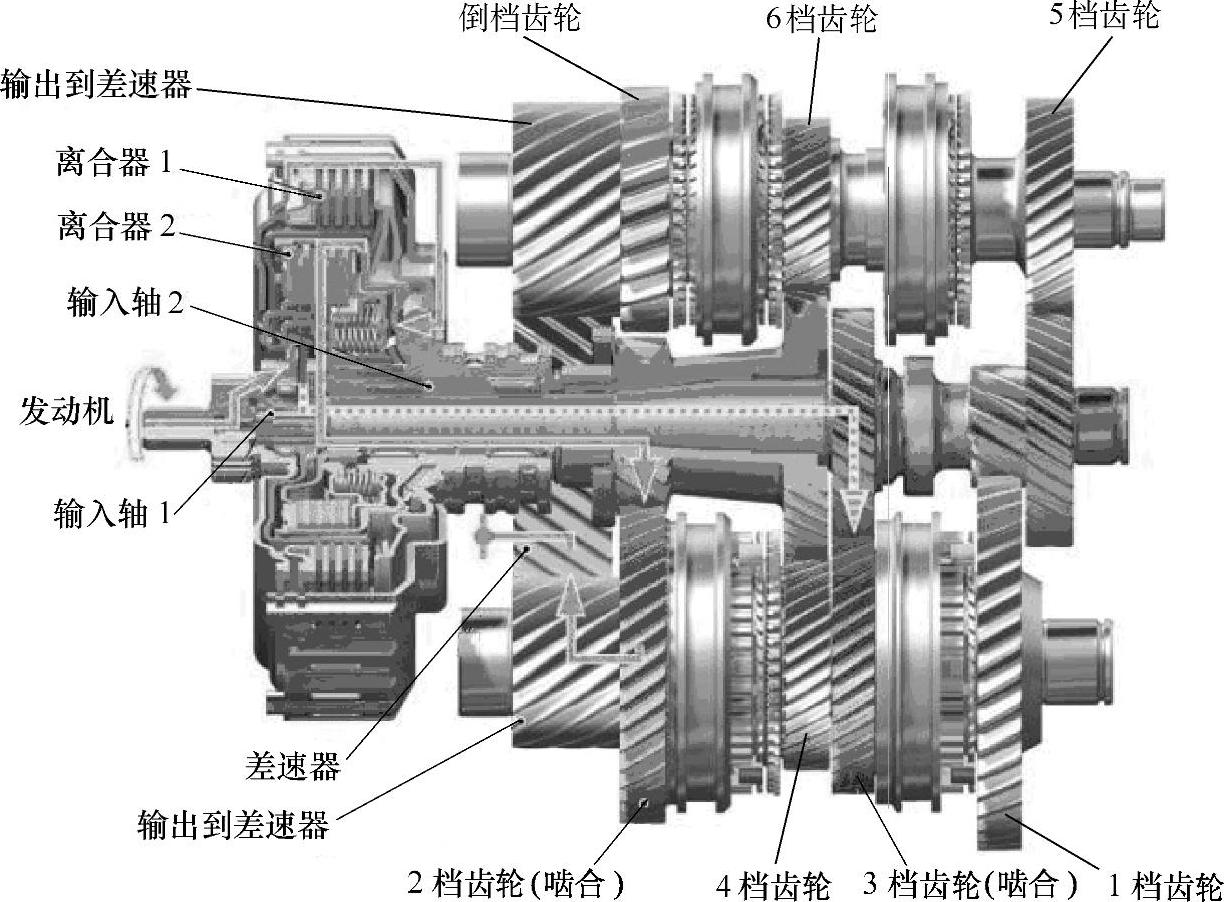 倒档齿轮
6档齿轮
5档齿轮
输出到差速器
离合器 1
离合器 2
输入轴 2
发动机
输入轴 1
差速器
输出到差速器
2 档齿轮(啮合)
4 档齿轮
3 档齿轮(啮合)
1 档齿轮