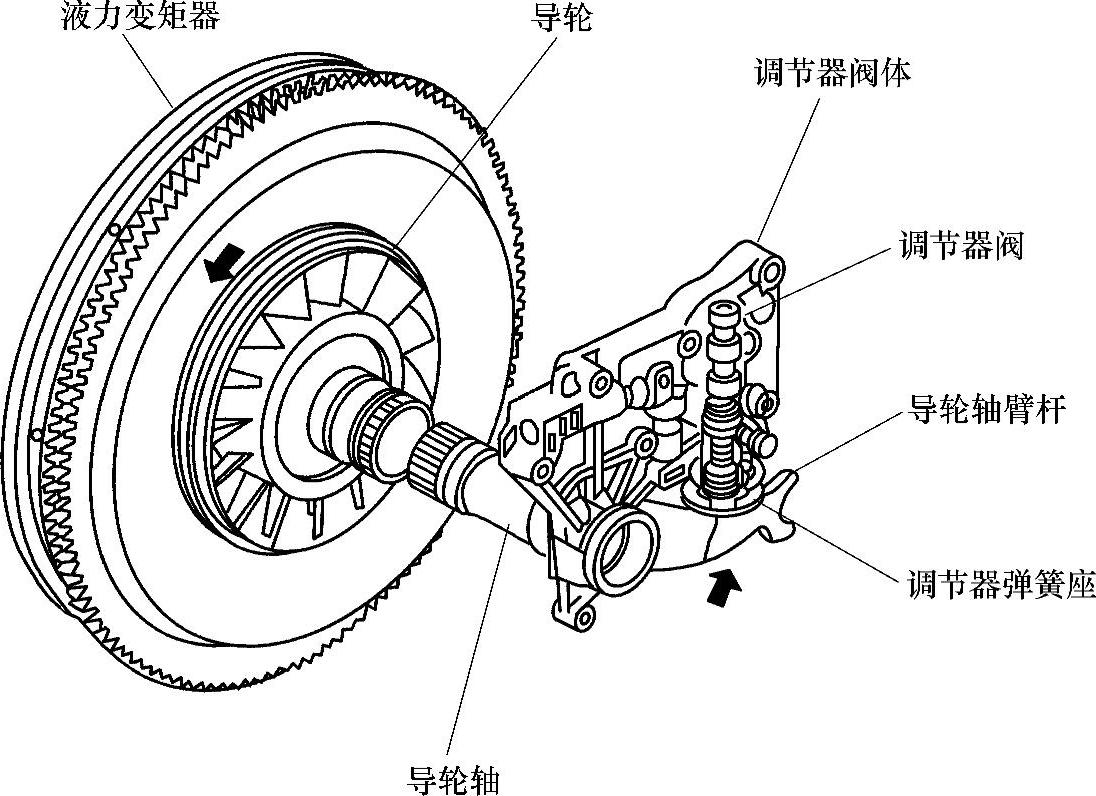 液力变矩器
导轮
调节器阀体
调节器阀
导轮轴臂杆
调节器弹簧座
导轮轴