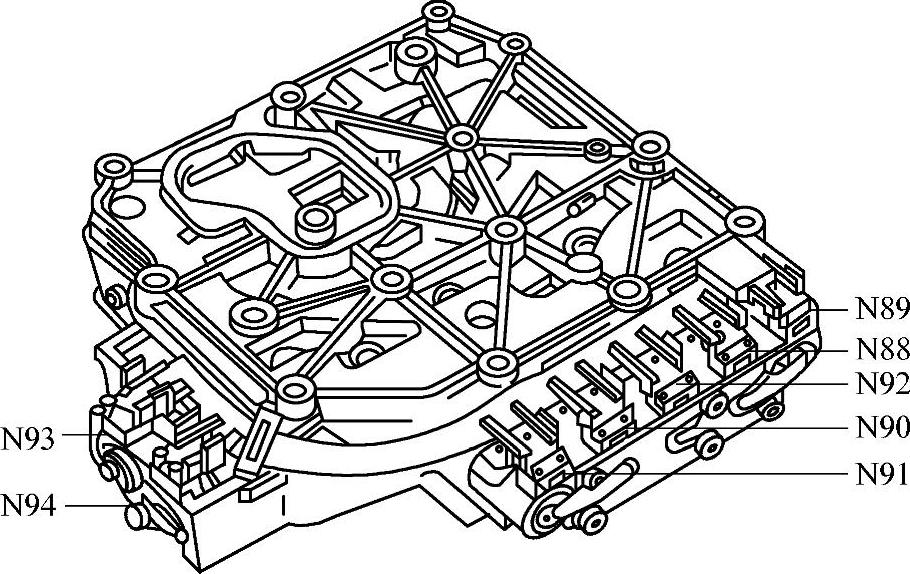 N89
N88
N92
N90
N91
N93
N94