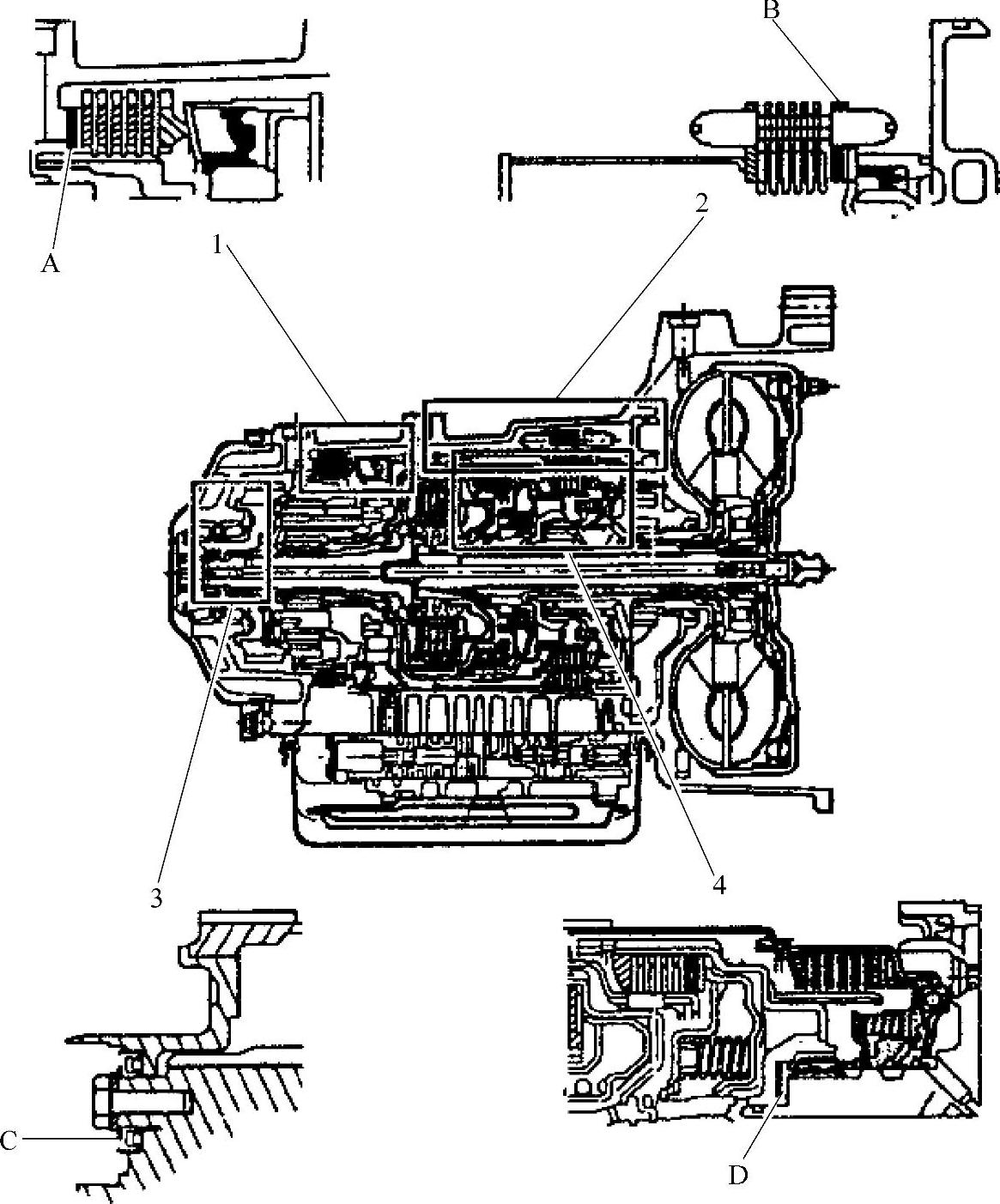 B
A
1
2
3
4
C
D