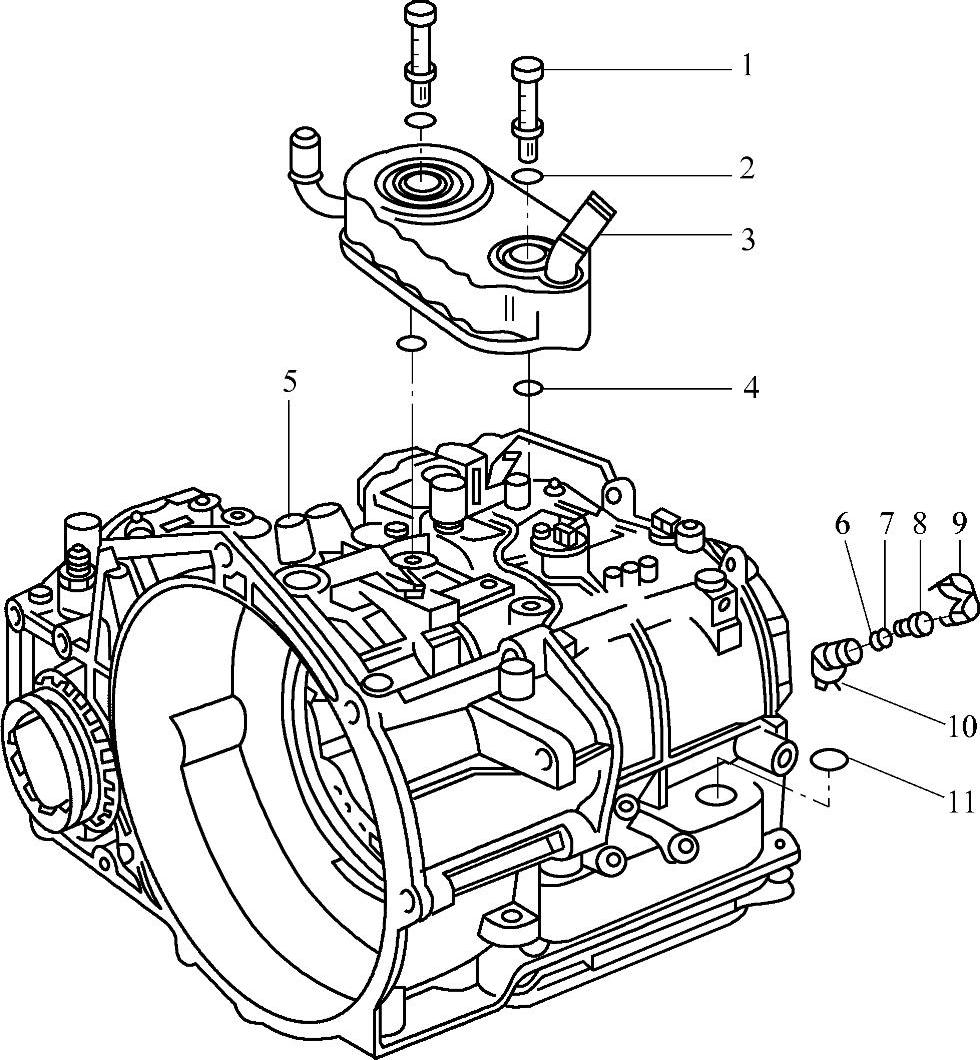 1
2
3
4
5
6
7
8
9
10
11