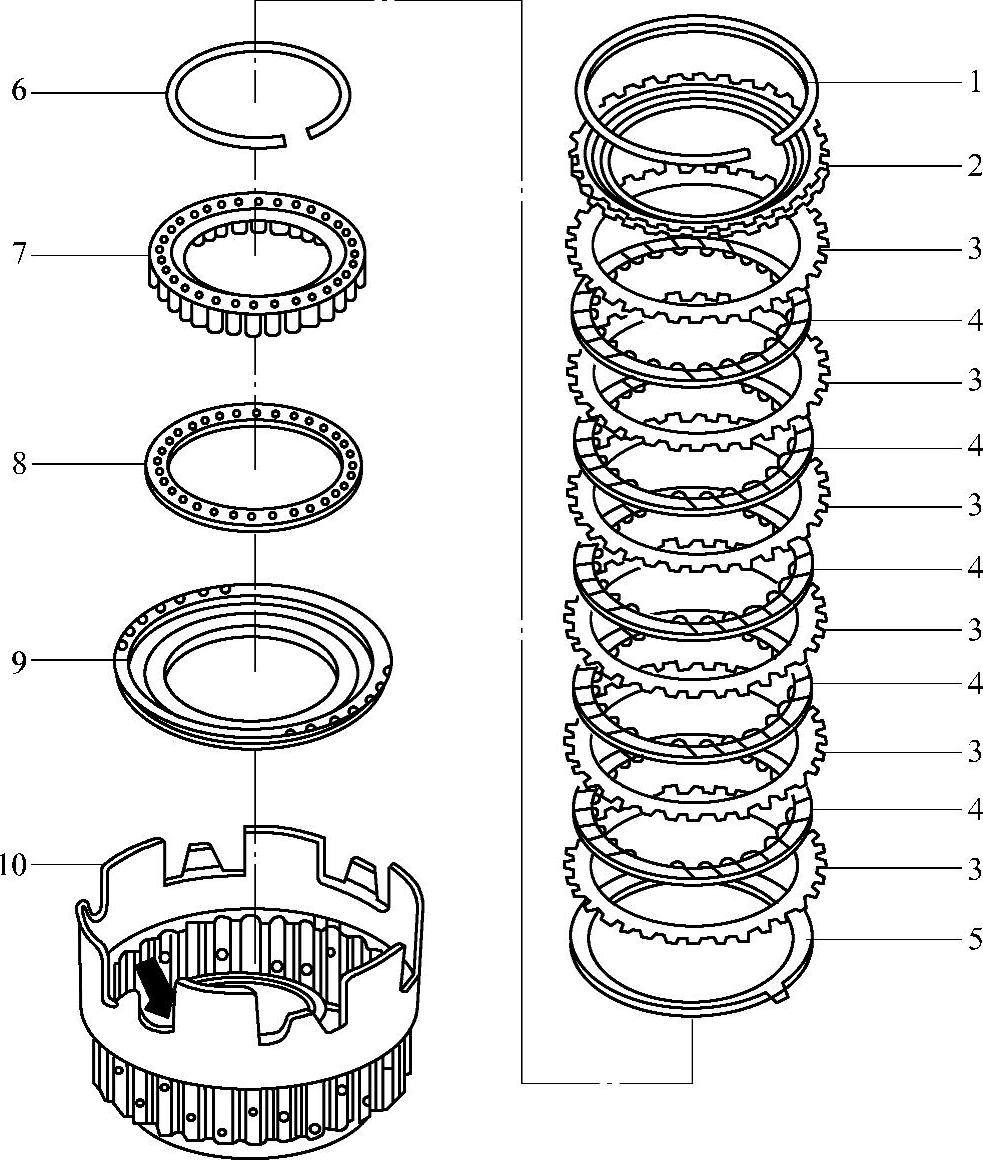 6
7
8
9
10
1
2
3
4
3
4
3
4
3
4
3
4
3
5