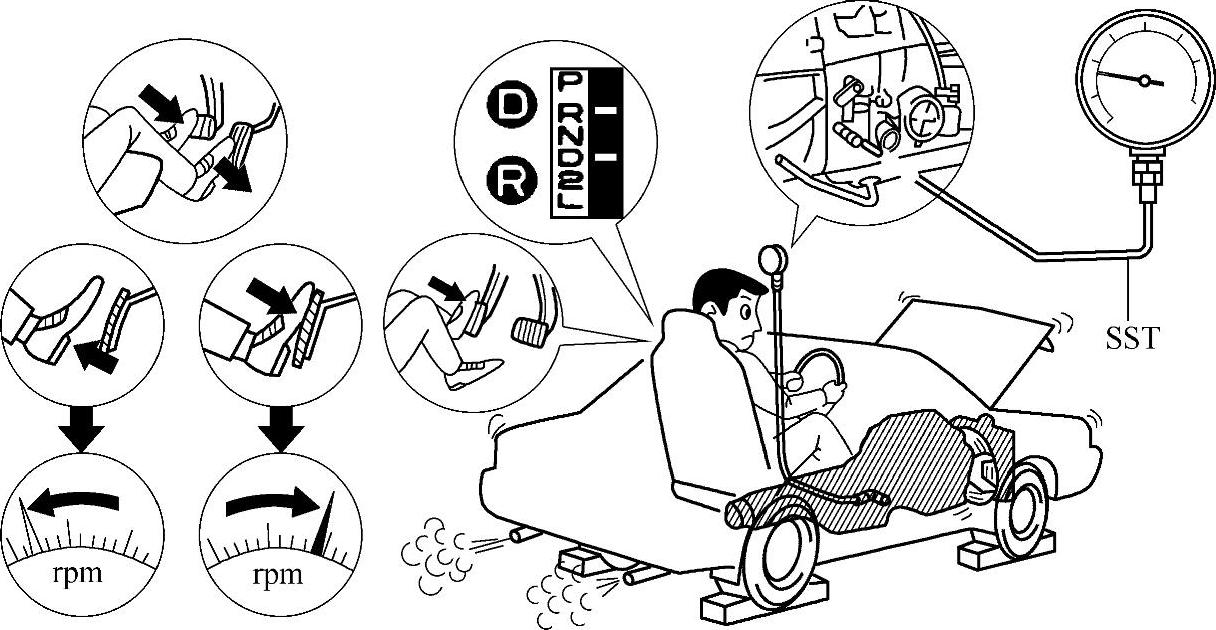 D
R
P
R
N
D
2
L
SST
rpm
rpm