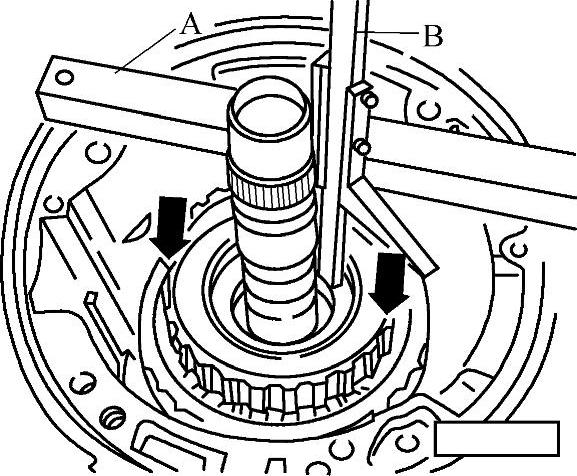 A

B