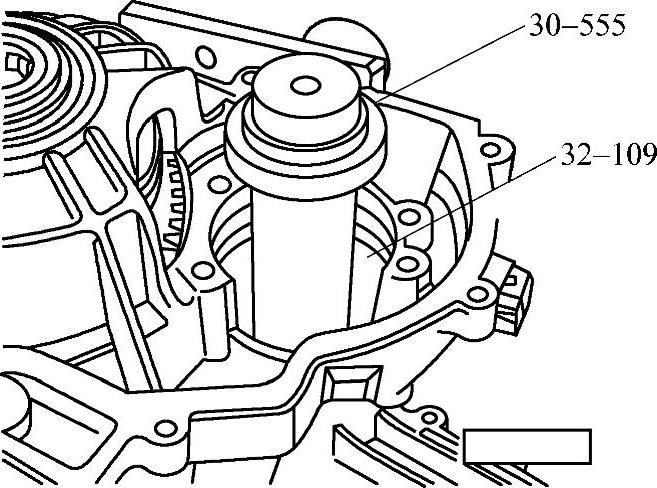 30–555
32–109