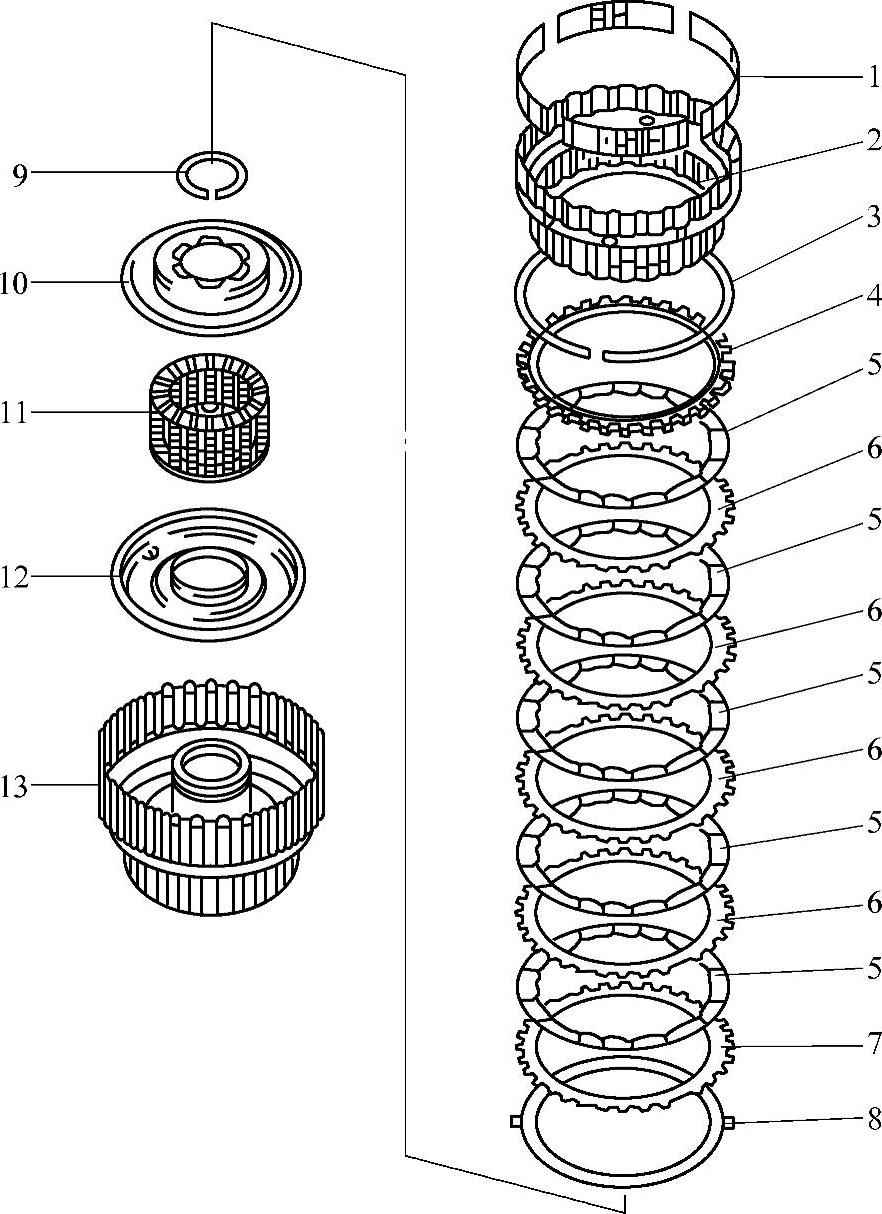 9
10
11
12
13
1
2
3
4
5
6
5
6
5
6
5
6
5
7
8