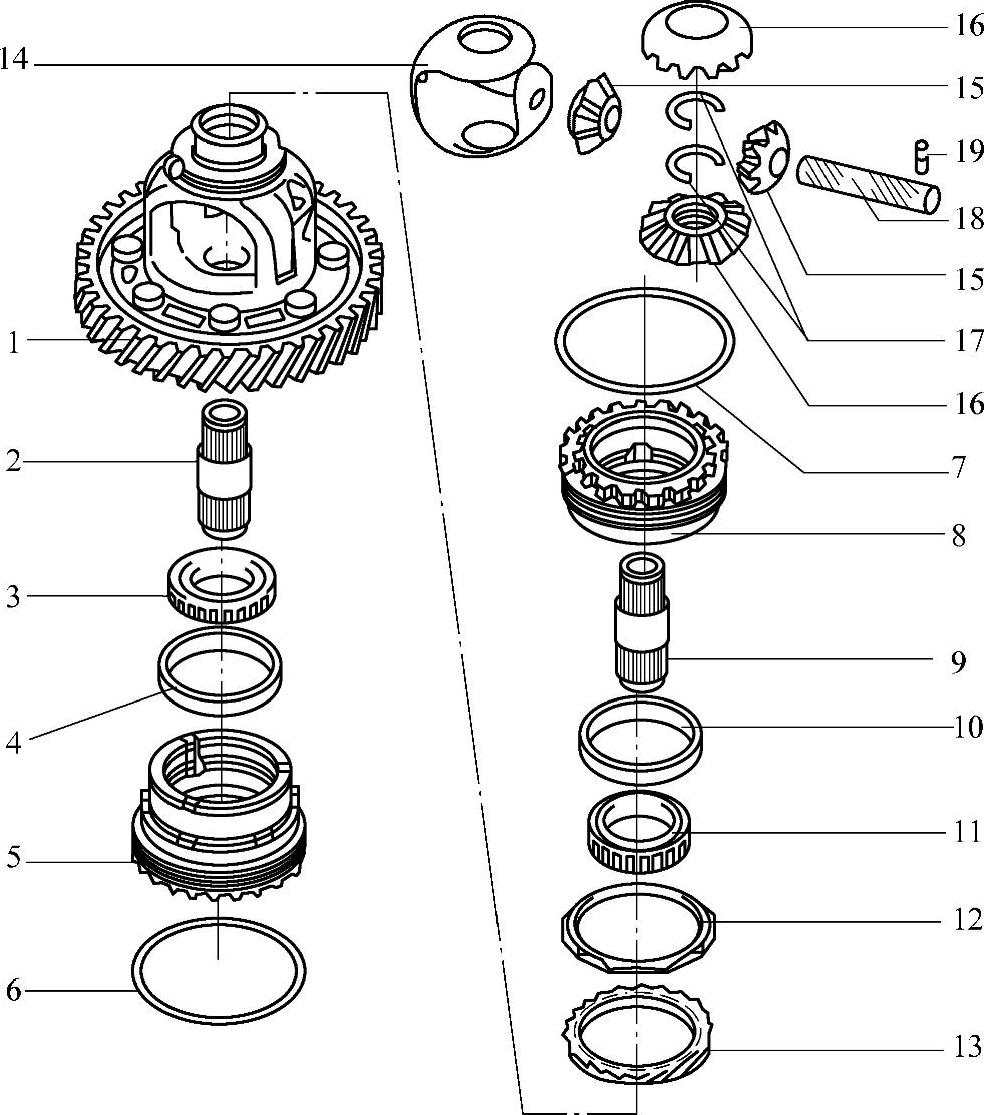 14
1
2
3
4
5
6
16
15
19
18
15
17
16
7
8
9
10
11
12
13