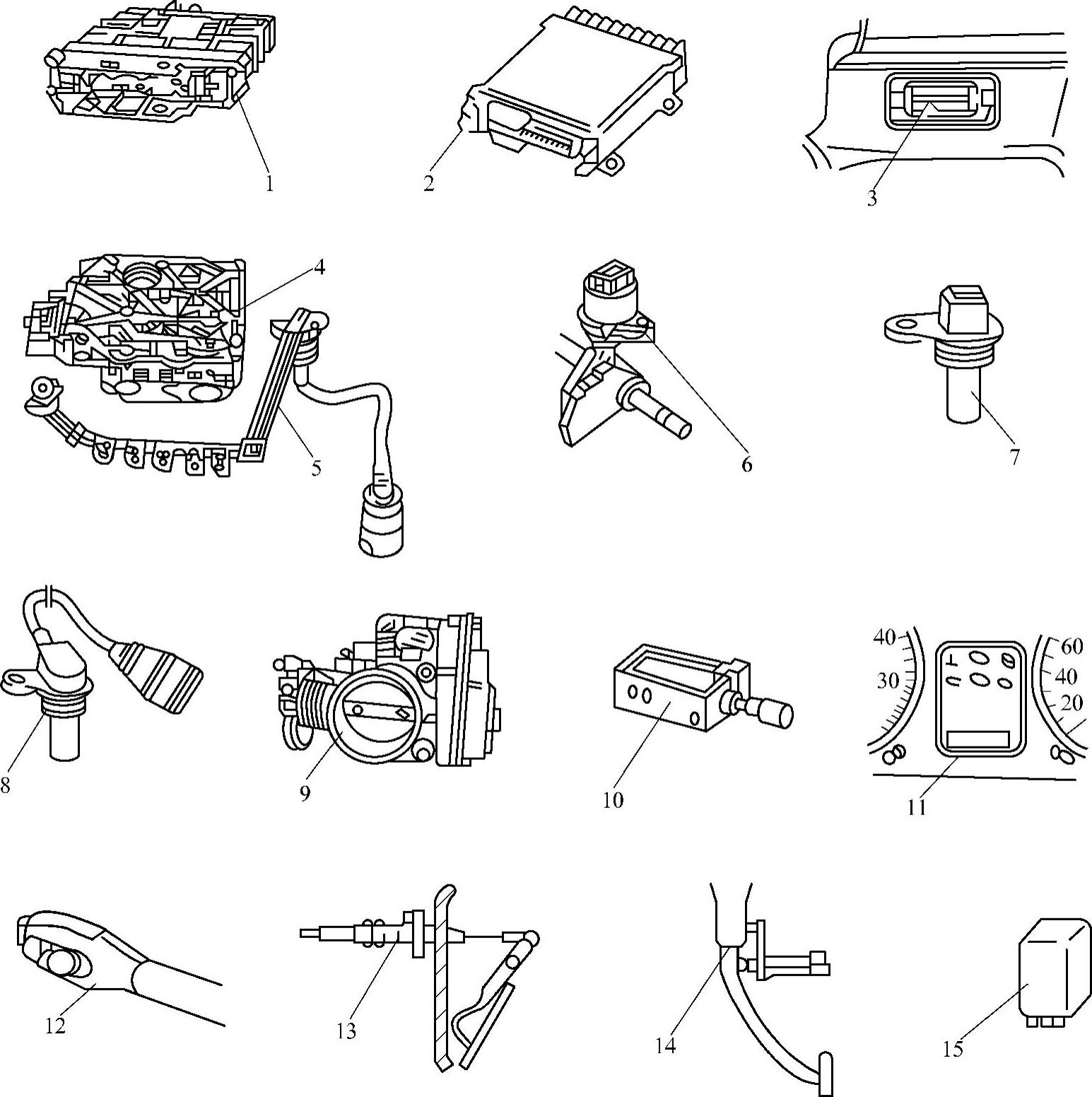 1
2
3
4
5
6
7
8
9
10
40
30
60
40
20
11
12
13
14
15