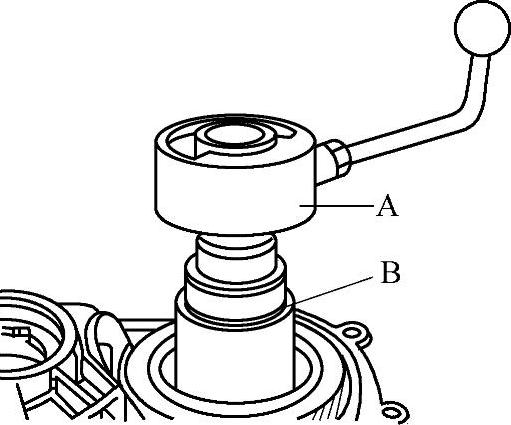 A
B