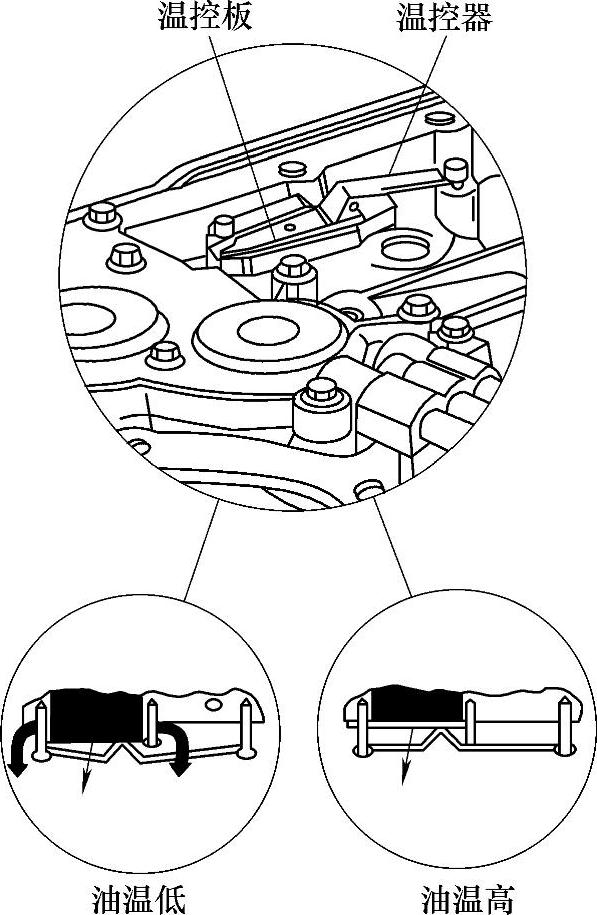 温控板
温控器
油温低
油温高