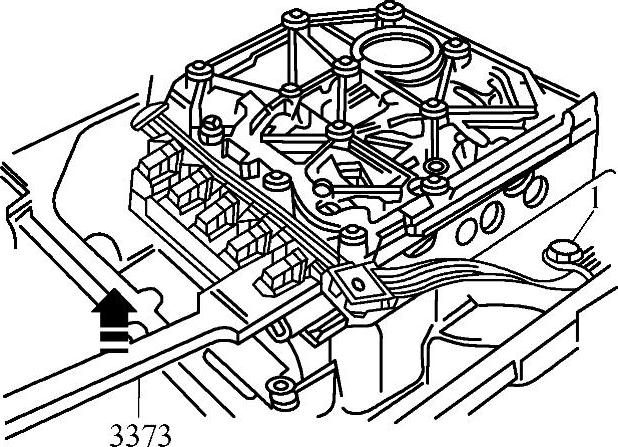 1
3373