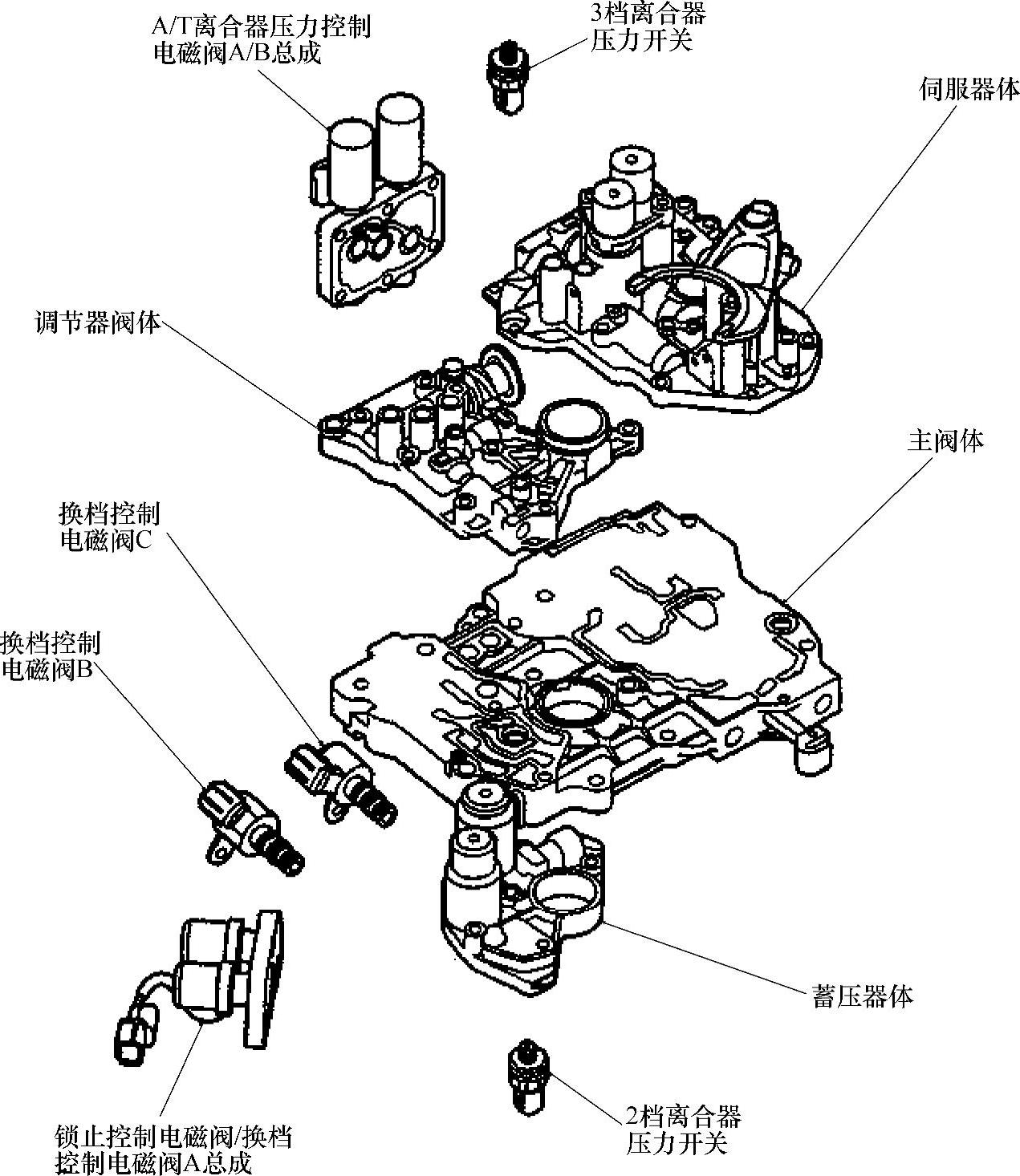 A/T离合器压力控制电磁阀A/B总成

3档离合器压力开关

伺服器体

调节器阀体

主阀体

换档控制电磁阀C

换档控制电磁阀B

蓄压器体

锁止控制电磁阀/换档控制电磁阀A总成

2档离合器压力开关