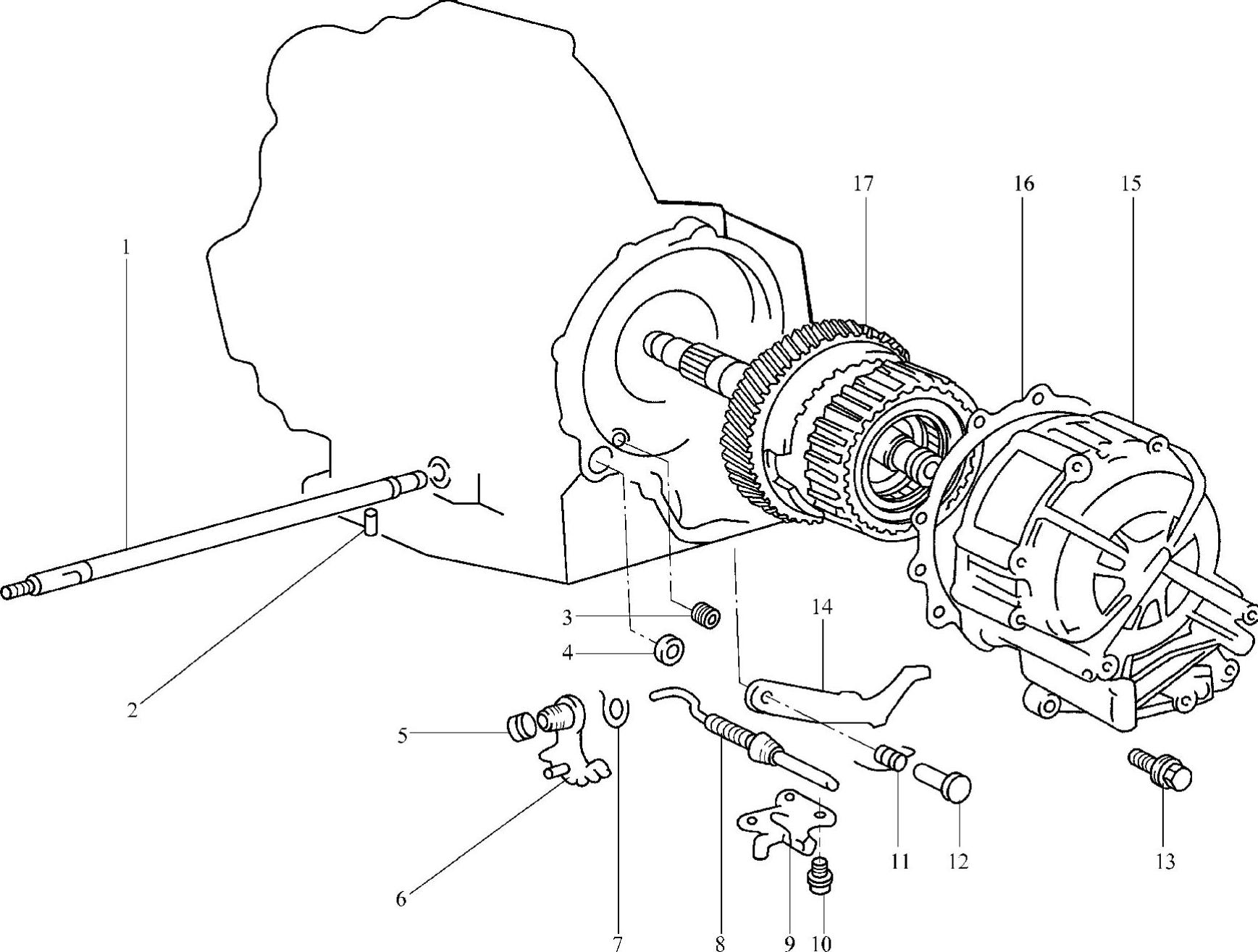 17
16
15
1
3
4
14
2
5
6
7
8
9
10
11
12
13