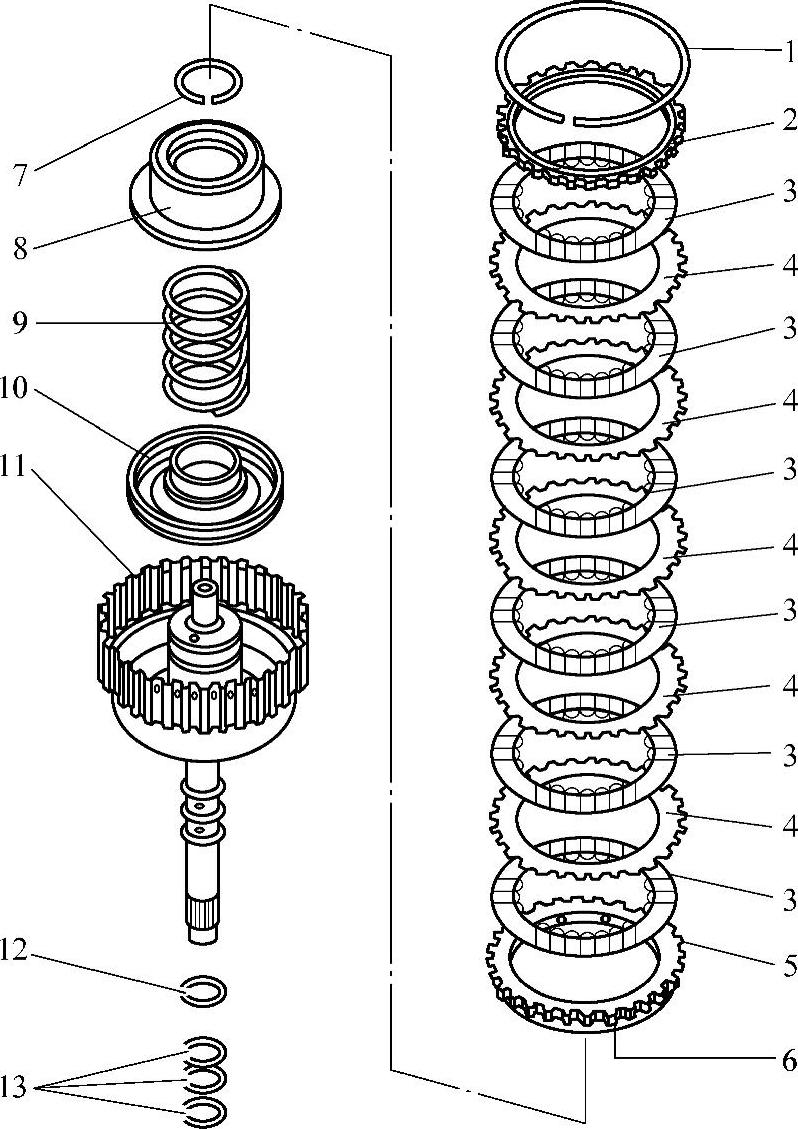 7
8
9
10
11
12
13
1
2
3
4
3
4
3
4
3
4
3
4
3
5
6