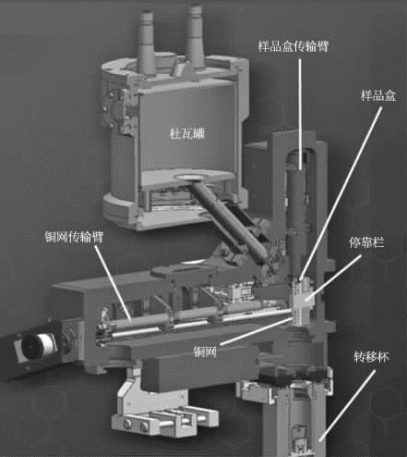 样品盒传输臂

样品盒

杜瓦罐

铜网传输臂

停靠栏

铜网

转移杯