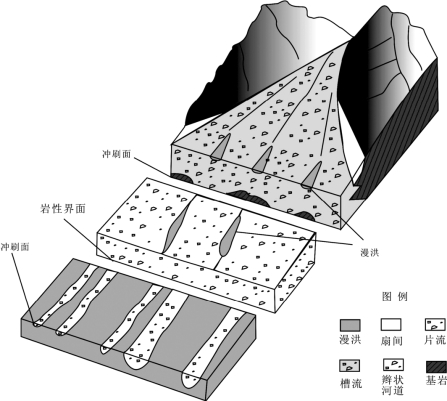 冲刷面

岩性界面

冲刷面

漫洪

图 例

漫洪

扇间

片流

槽流

辫状河道

基岩