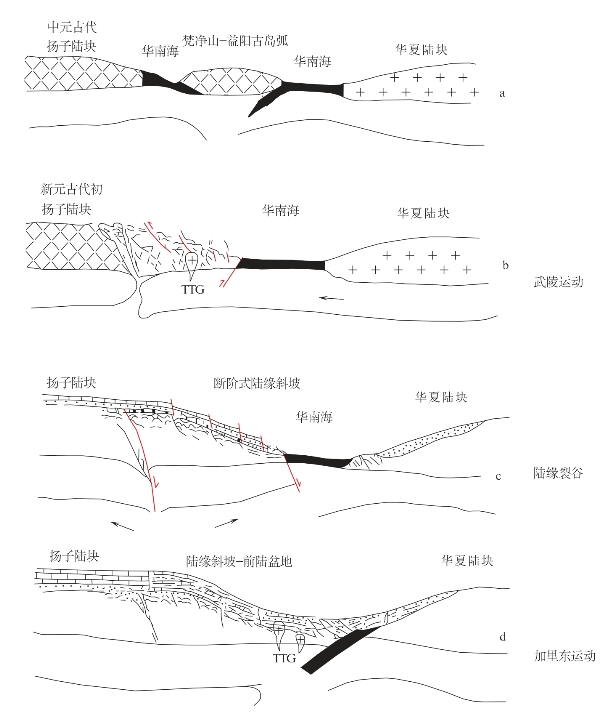 中元古代
扬子陆块

华南海

梵净山-益阳古岛弧

华南海

华夏陆块

a

新元古代初
扬子陆块

华南海

华夏陆块

TTG

b

武陵运动

扬子陆块

断阶式陆缘斜坡

华南海

华夏陆块

c

陆缘裂谷

扬子陆块

陆缘斜坡-前陆盆地

华夏陆块

TTG

d

加里东运动