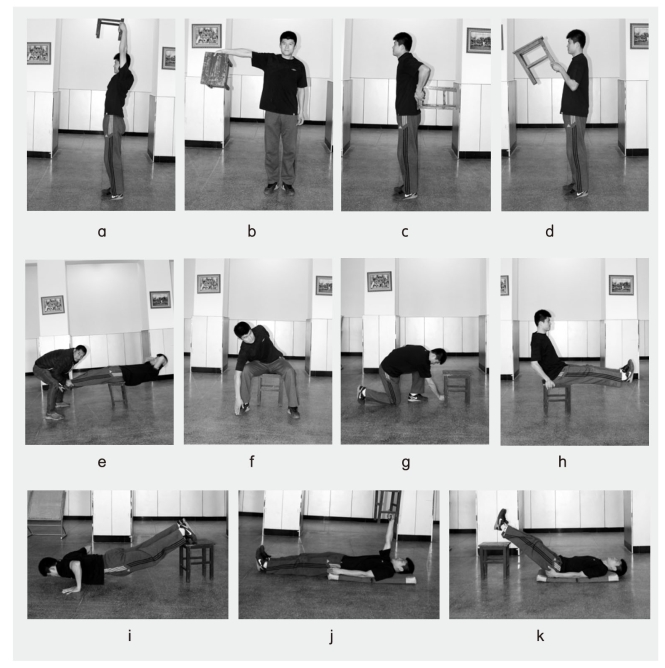 a

b

c

d

e

f

g

h

i

j

k