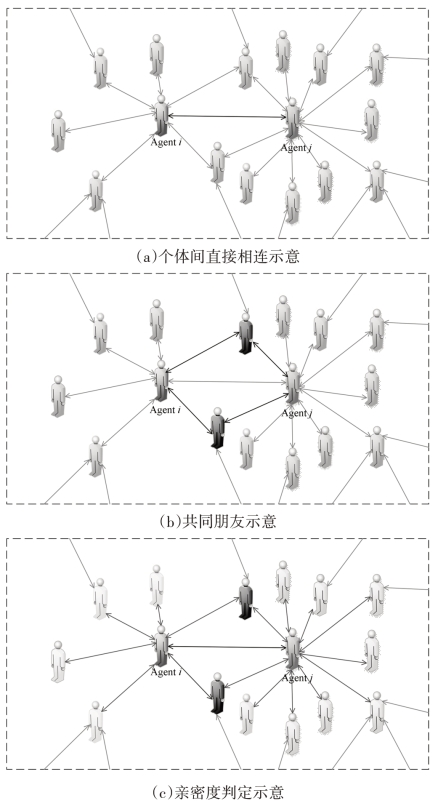 Agent $i$

Agent $j$

(a)个体间直接相连示意

Agent $i$

Agent $j$

(b)共同朋友示意

Agent $i$

Agent $j$

(c)亲密度判定示意