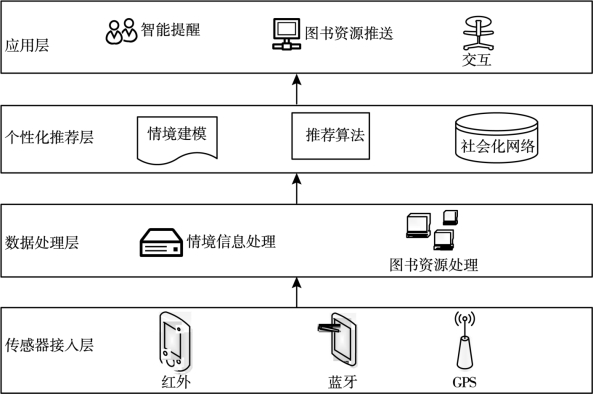 应用层

智能提醒

图书资源推送

交互

个性化推荐层

情境建模

推荐算法

社会化网络

数据处理层

情境信息处理

图书资源处理

传感器接入层

红外

蓝牙

GPS