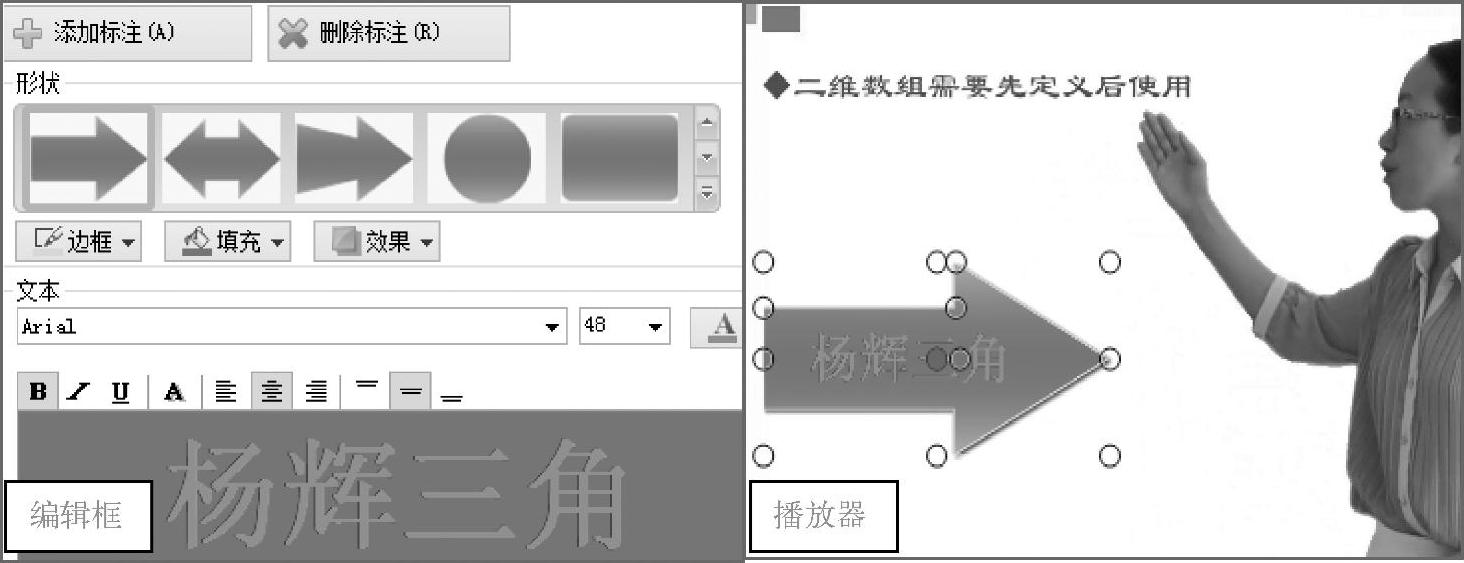 添加标注(A)

删除标注(R)

形状

边框

填充

效果

文本

Arial

48

A

B I U A

杨辉三角

编辑框

◆二维数组需要先定义后使用

杨辉三角

播放器