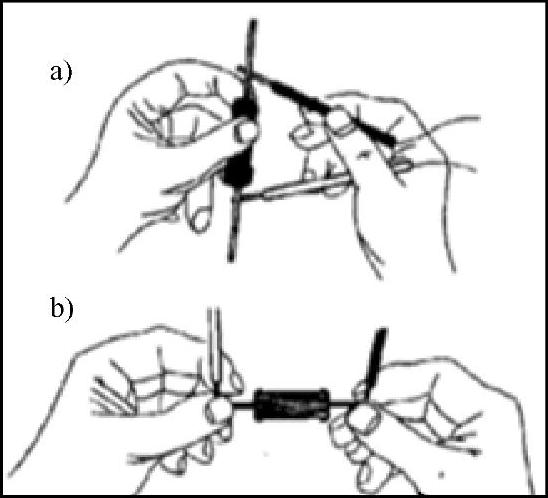 a)

b)