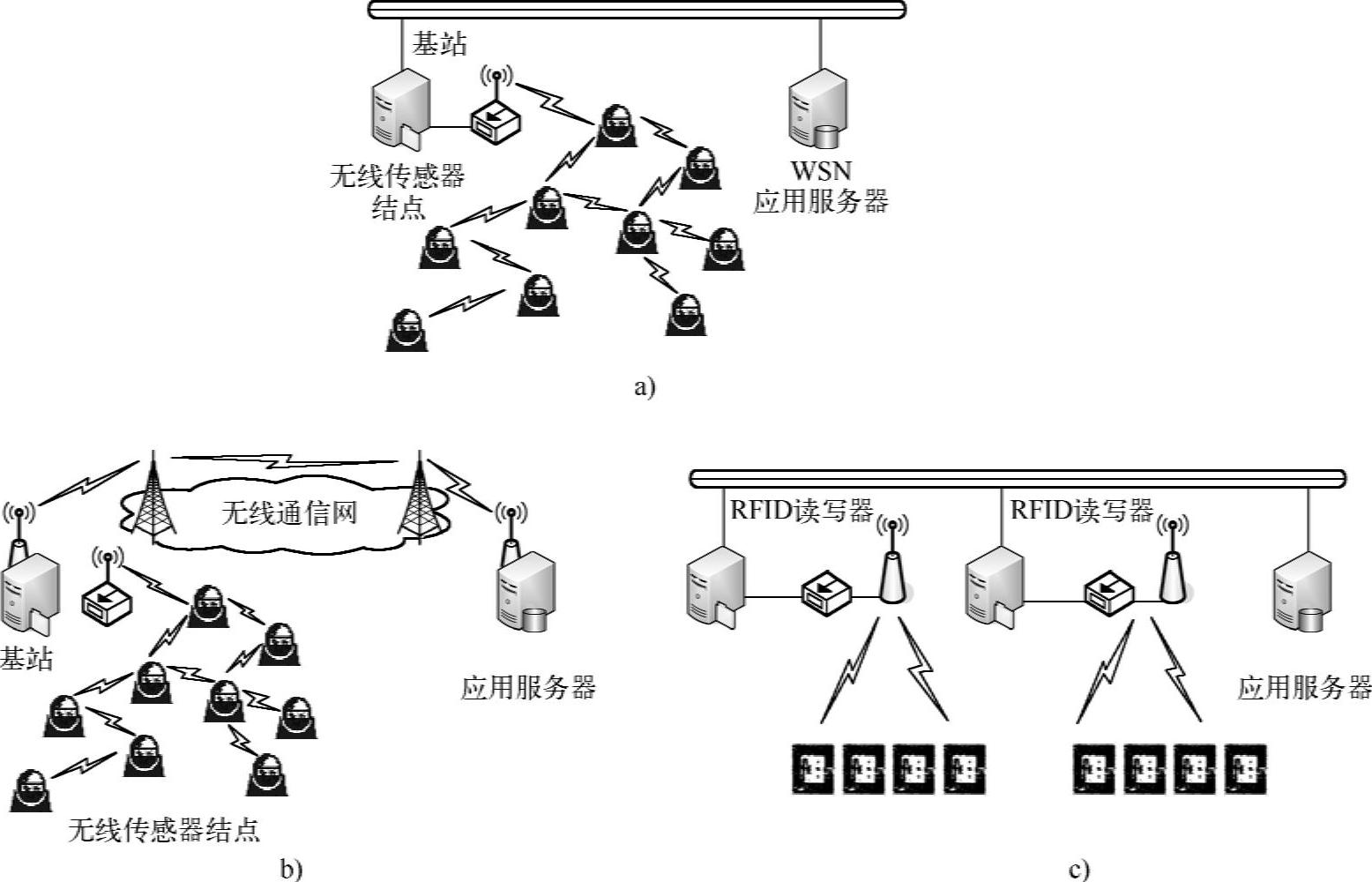 基站

无线传感器结点

WSN 应用服务器

a)

无线通信网

基站

应用服务器

无线传感器结点

b)

RFID读写器

RFID读写器

应用服务器

c)