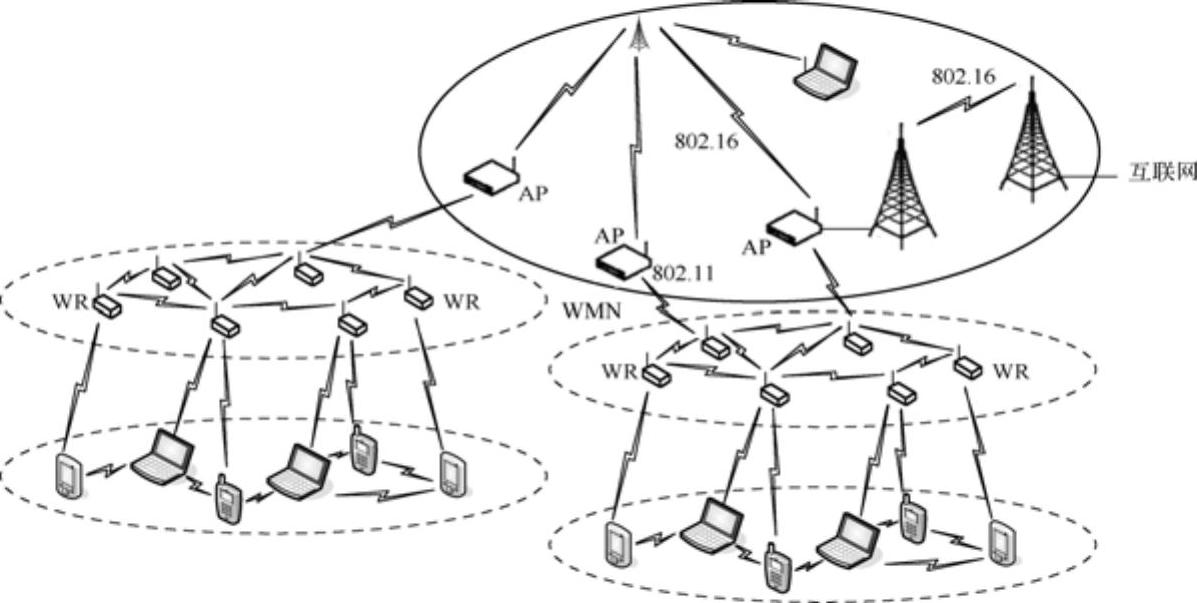 802.16
802.16
互联网
AP
AP
AP
802.11
WR
WR
WMN
WR
WR