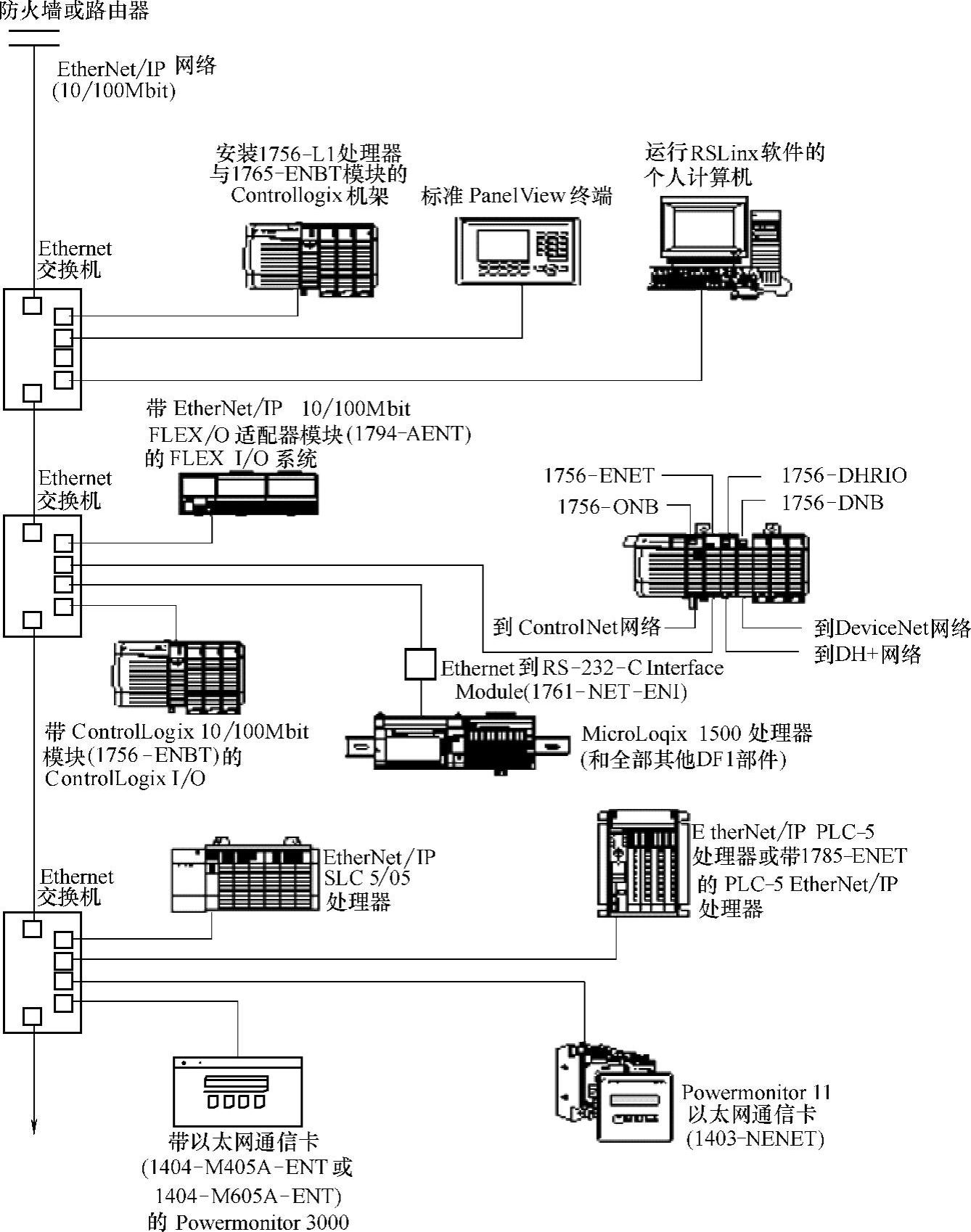 防火墙或路由器

EtherNet/IP 网络
(10/100Mbit)

安装1756-L1处理器
与1765-ENBT模块的
Controllogix 机架

标准 PanelView 终端

运行RSLinx软件的
个人计算机

Ethernet
交换机

带 EtherNet/IP 10/100Mbit
FLEX/O 适配器模块(1794-AENT)
的 FLEX I/O 系统

Ethernet
交换机

1756-ENET
1756-ONB
1756-DHRIO
1756-DNB

到 ControlNet网络
到DeviceNet网络
到DH+网络

Ethernet 到 RS-232-C Interface
Module(1761-NET-ENI)

带 ControlLogix 10/100Mbit
模块(1756-ENBT)的
ControlLogix I/O

MicroLoqix 1500 处理器
(和全部其他DF1部件)

Ethernet
交换机

EtherNet/IP
SLC 5/05
处理器

E therNet/IP PLC-5
处理器或带1785-ENET
的 PLC-5 EtherNet/IP
处理器

带以太网通信卡
(1404-M405A-ENT 或
1404-M605A-ENT)
的 Powermonitor 3000

Powermonitor 11
以太网通信卡
(1403-NENET)