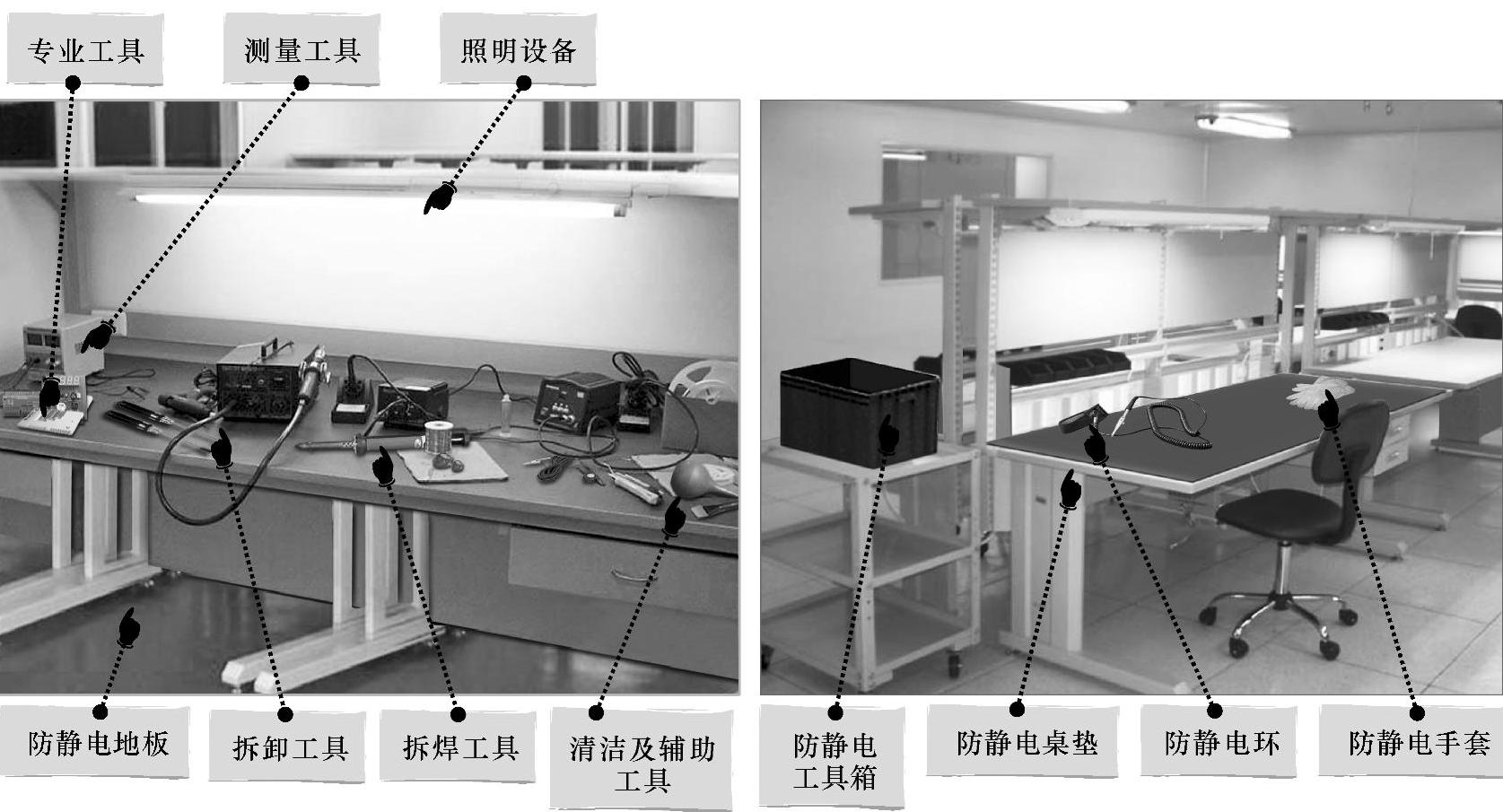 专业工具

测量工具

照明设备

防静电地板

拆卸工具

拆焊工具

清洁及辅助工具

防静电工具箱

防静电桌垫

防静电环

防静电手套