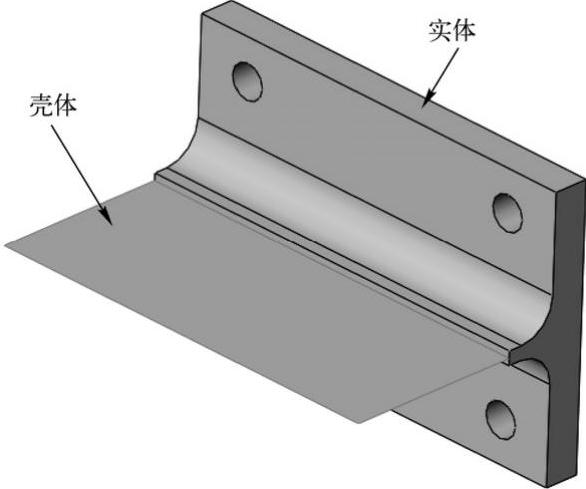 实体

壳体