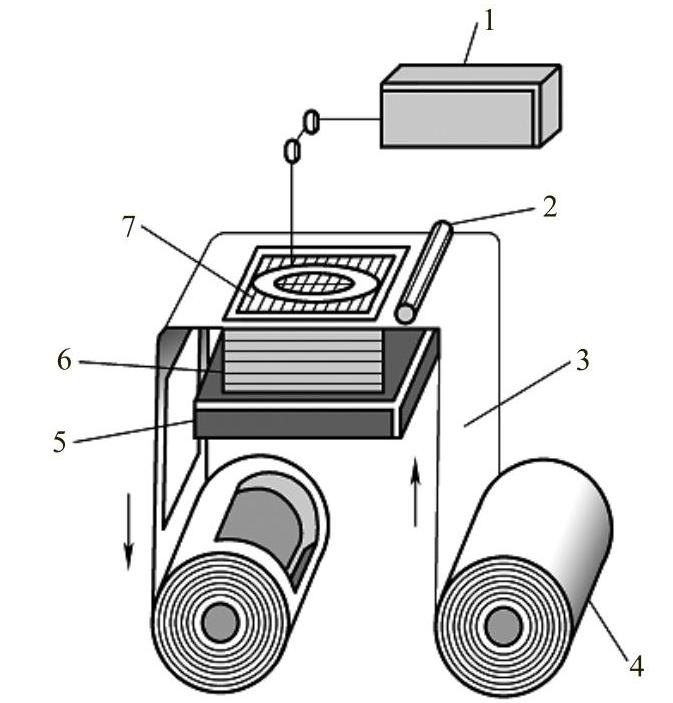 1
2
7
6
3
5
4