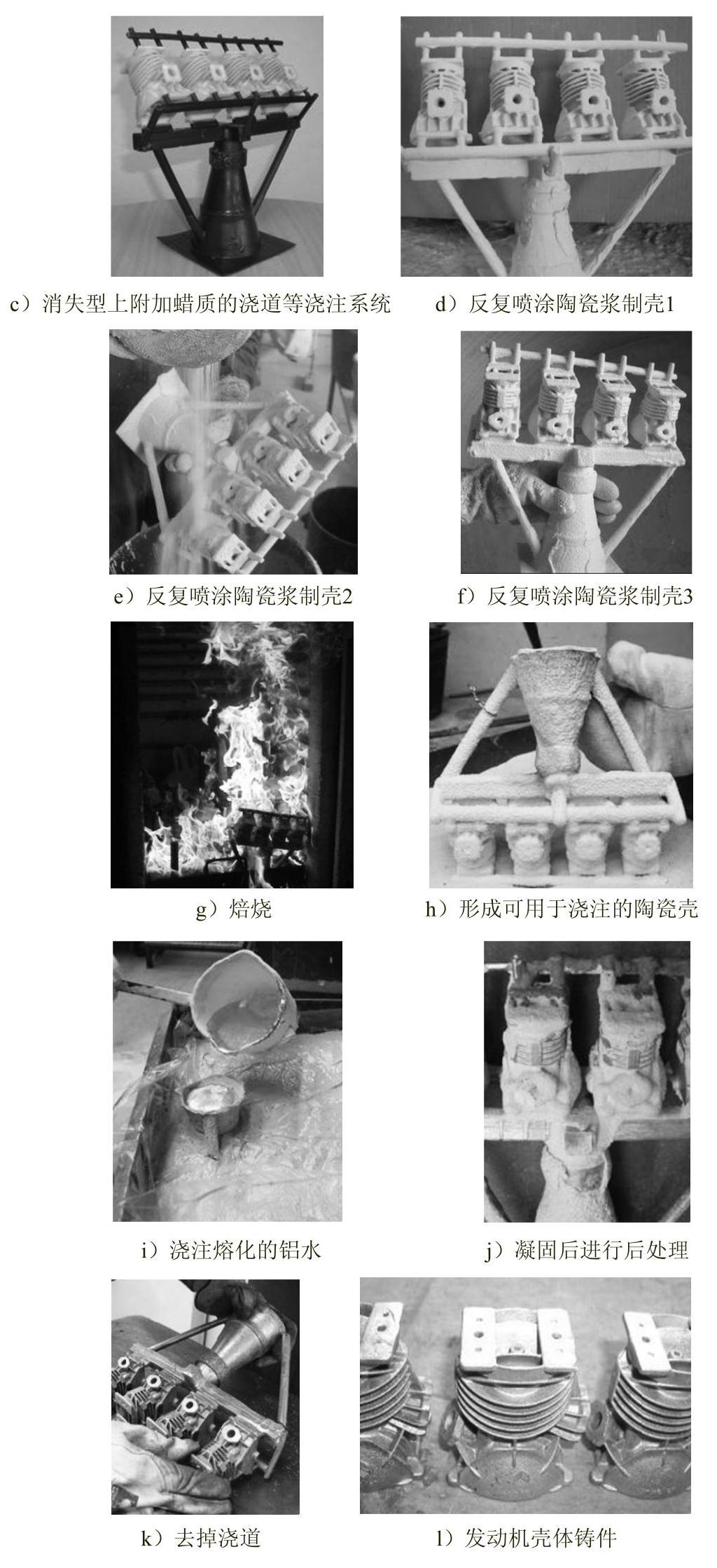 c）消失型上附加蜡质的浇道等浇注系统

d）反复喷涂陶瓷浆制壳1

e）反复喷涂陶瓷浆制壳2

f）反复喷涂陶瓷浆制壳3

g）焙烧

h）形成可用于浇注的陶瓷壳

i）浇注熔化的铝水

j）凝固后进行后处理

k）去掉浇道

l）发动机壳体铸件