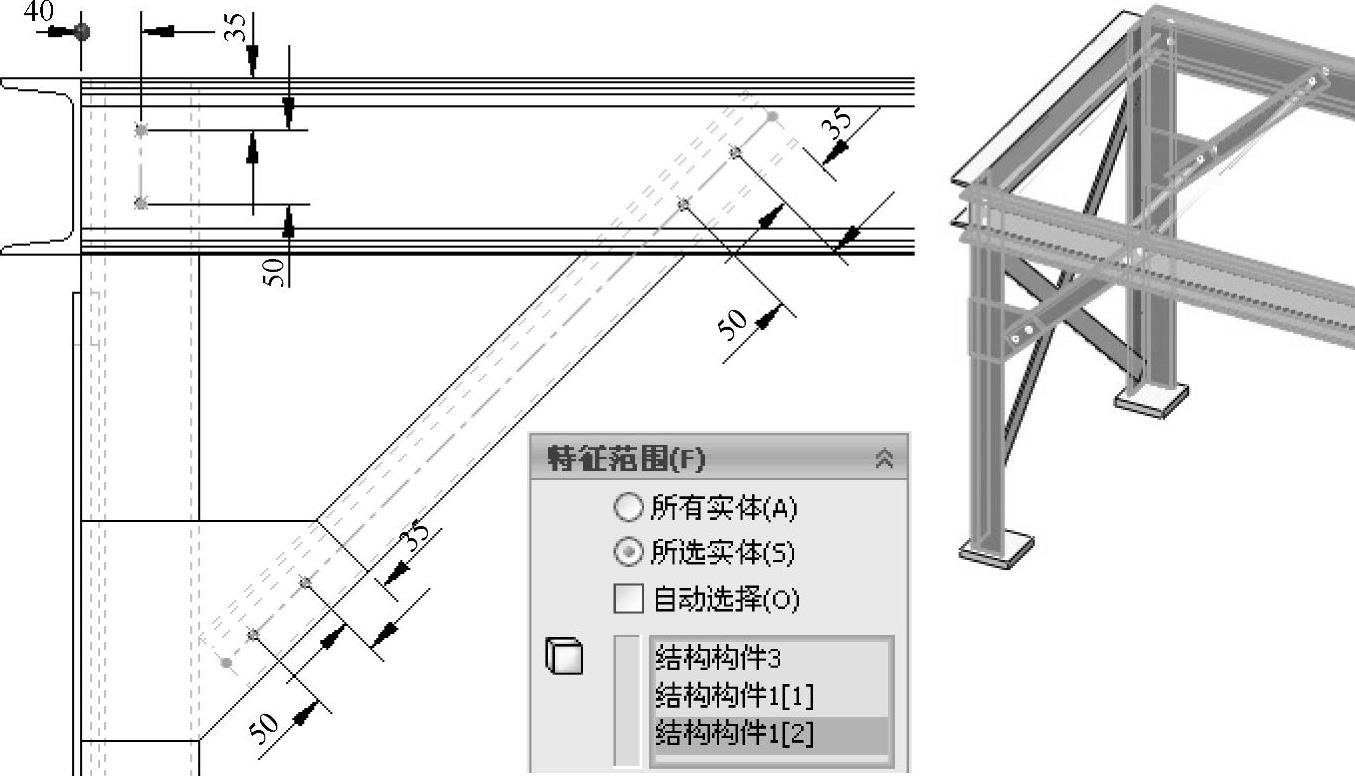 40

35

50

35

50

35

50

特征范围(F)

所有实体(A)

所选实体(S)

自动选择(O)

结构构件3
结构构件1[1]
结构构件1[2]