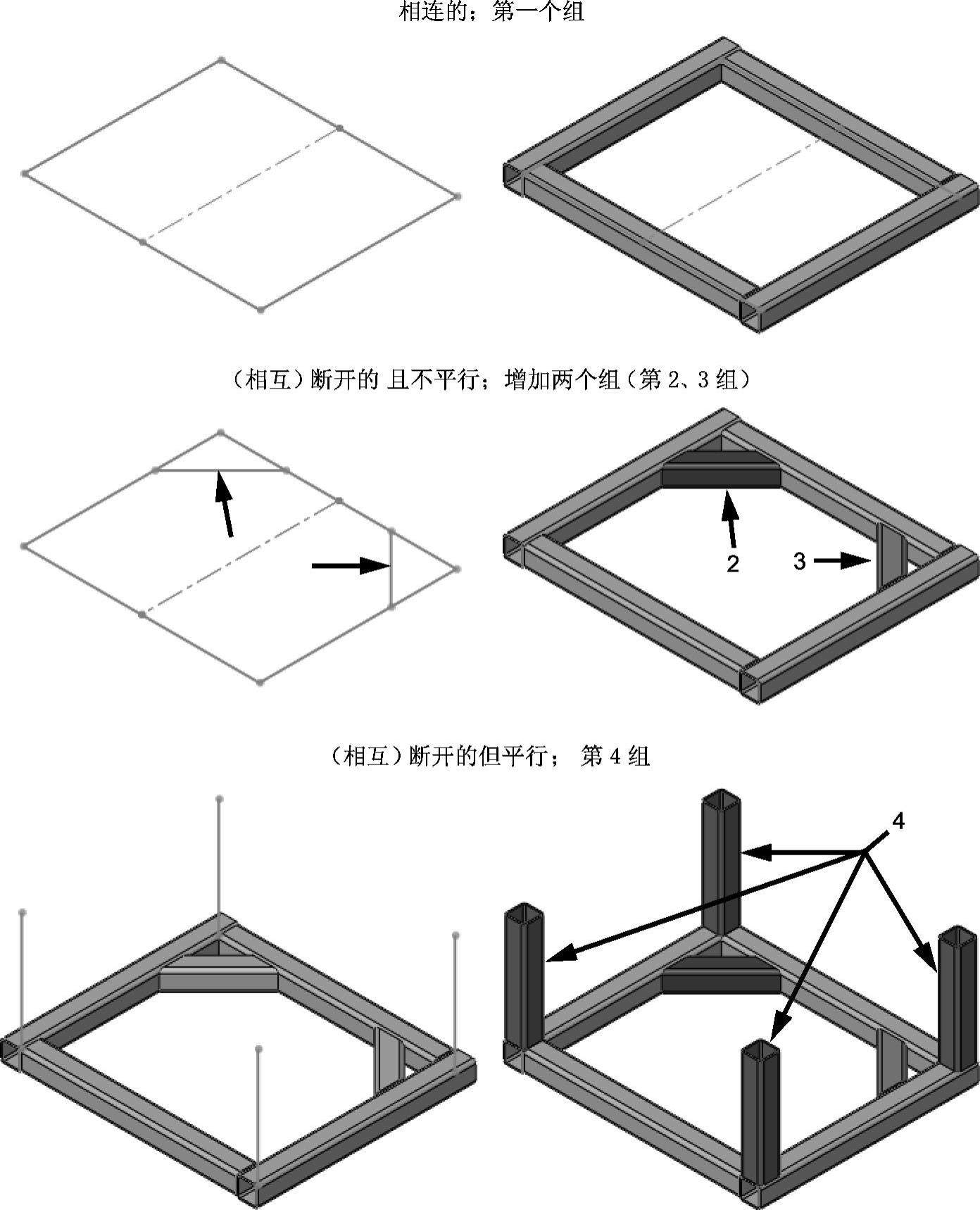 相连的；第一个组

（相互）断开的 且不平行；增加两个组（第 2、3 组）

2

3

（相互）断开的但平行； 第 4 组

4