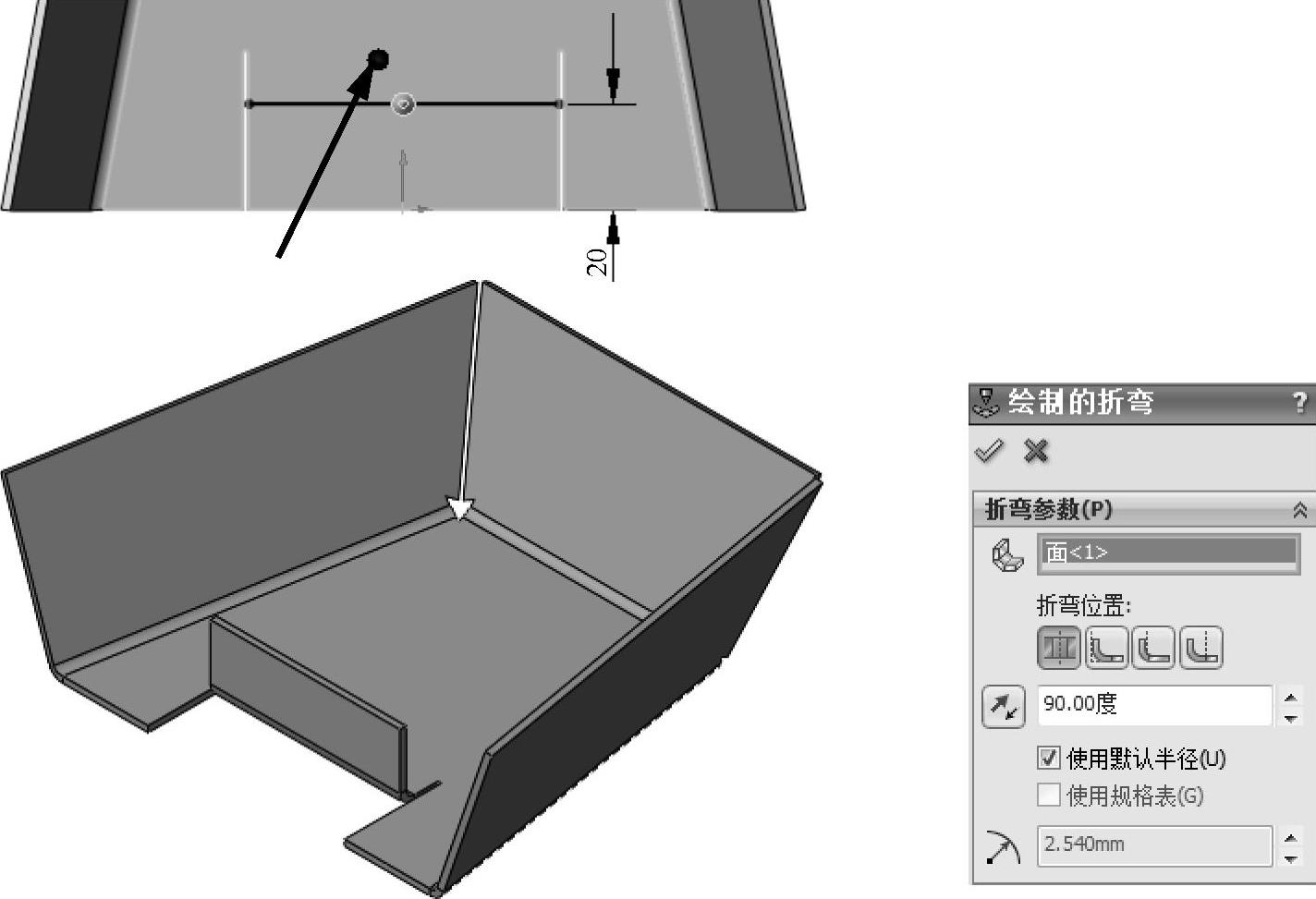 20

绘制的折弯 ?

折弯参数(P)

面<1>

折弯位置:

90.00度

使用默认半径(U)

使用规格表(G)

2.540mm