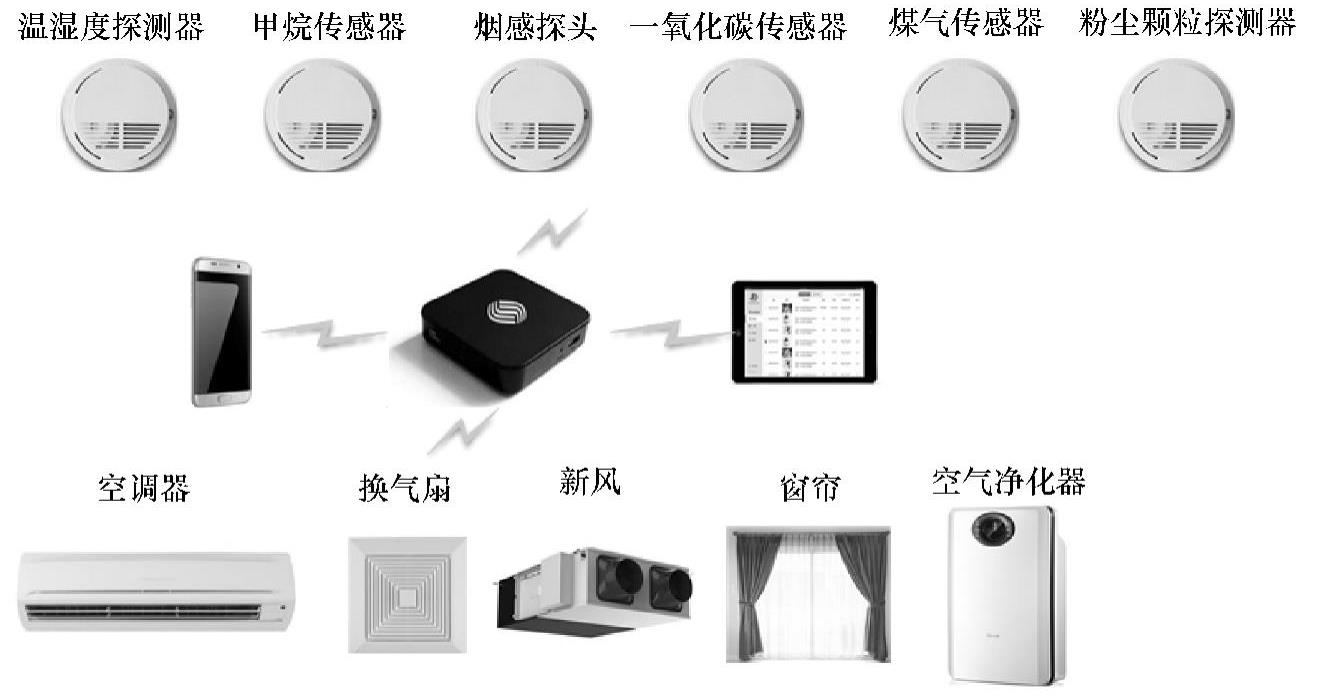 温湿度探测器 甲烷传感器 烟感探头 一氧化碳传感器 煤气传感器 粉尘颗粒探测器

空调器 换气扇 新风 窗帘 空气净化器