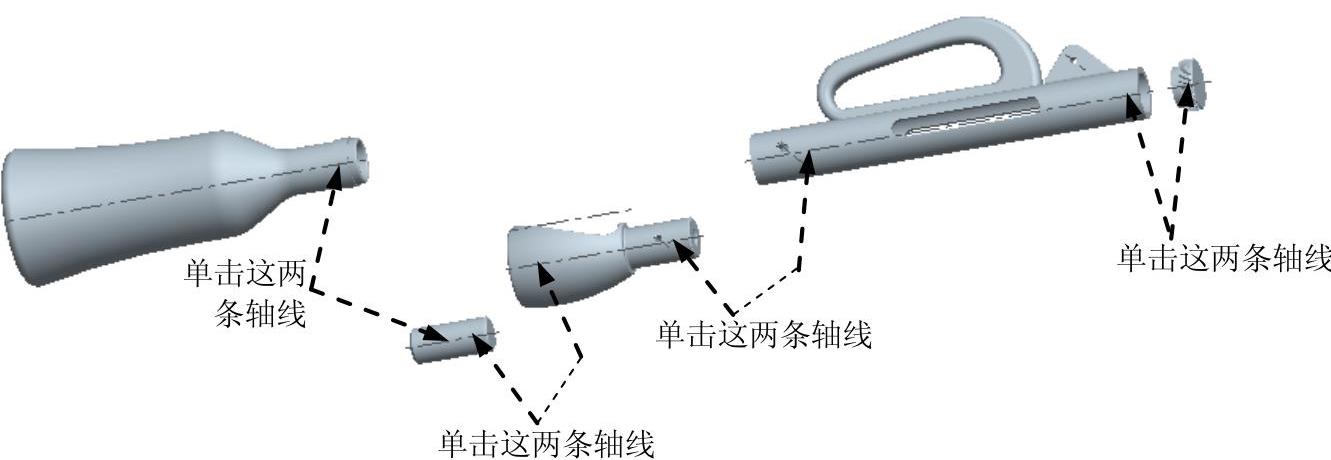 单击这两条轴线

单击这两条轴线

单击这两条轴线

单击这两条轴线