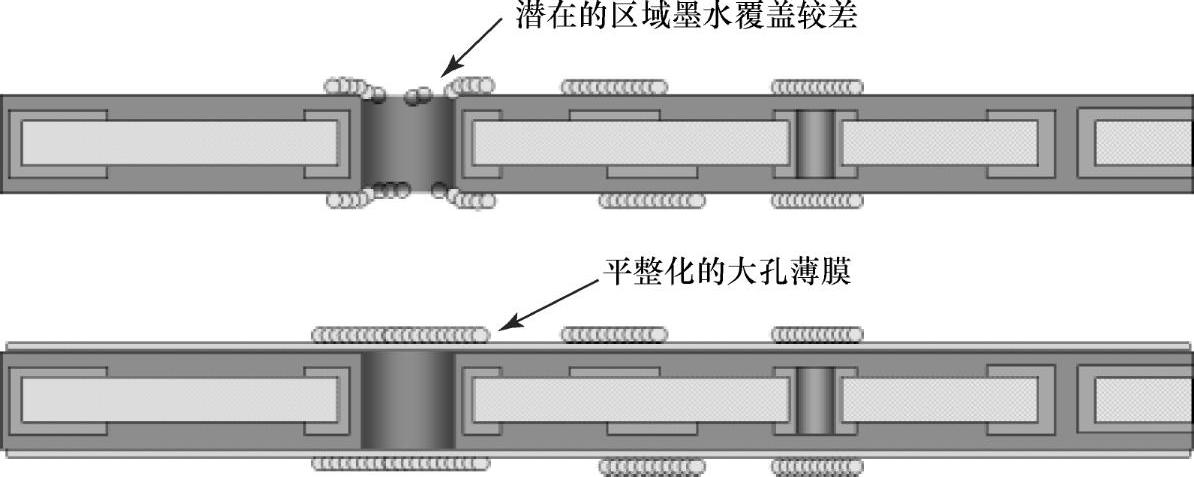 潜在的区域墨水覆盖较差

平整化的大孔薄膜