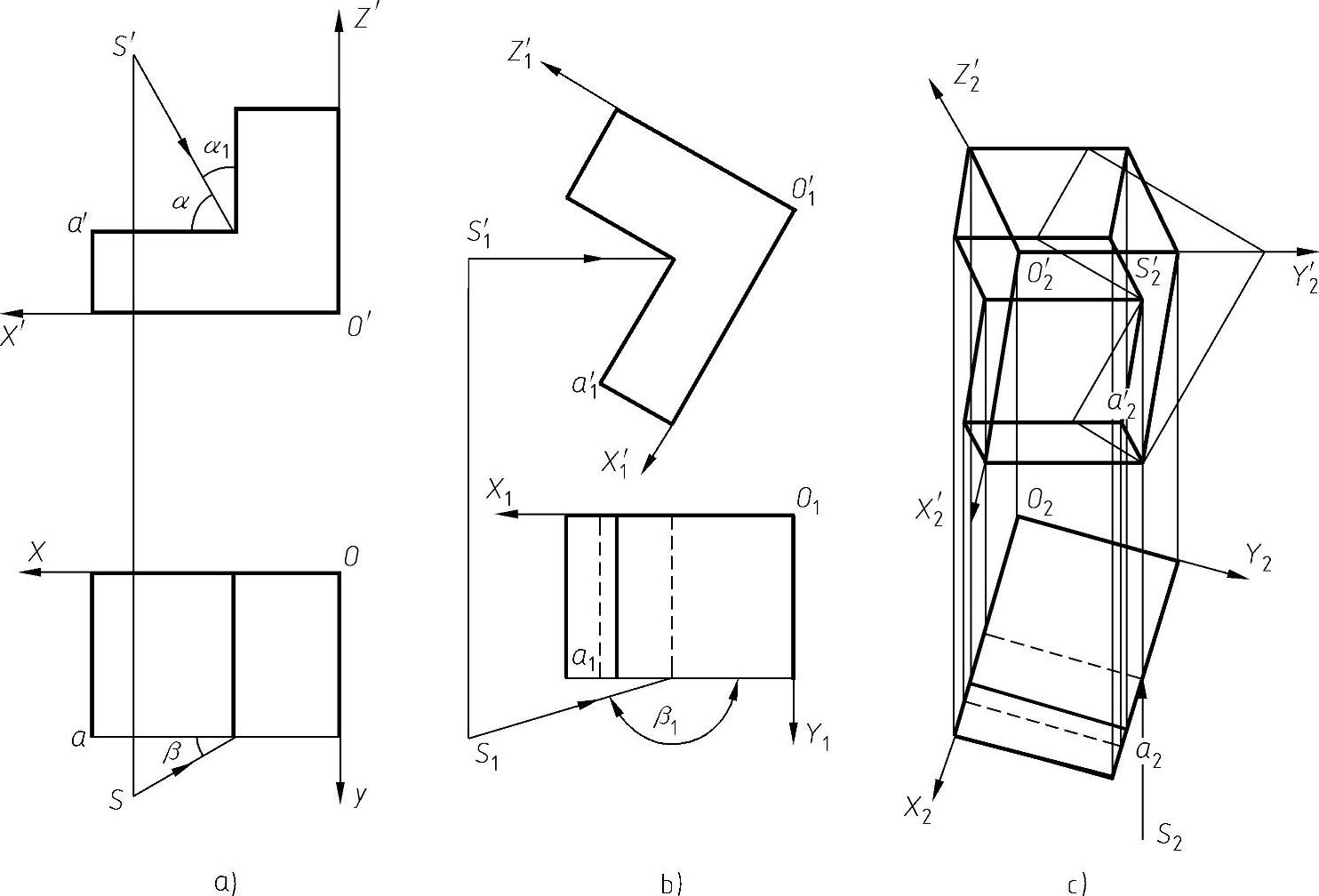 $S'$ $Z'$ $\alpha_1$ $\alpha$ $a'$ $X'$ $O'$

$X$ $O$ $a$ $\beta$ $S$ $y$

a)

$Z_1'$ $O_1'$ $S_1'$ $a_1'$ $X_1'$

$X_1$ $O_1$ $a_1$ $\beta_1$ $S_1$ $Y_1$

b)

$Z_2'$ $O_2'$ $S_2'$ $Y_2'$ $a_2'$ $X_2'$ $O_2$ $Y_2$ $a_2$ $X_2$ $S_2$

c)