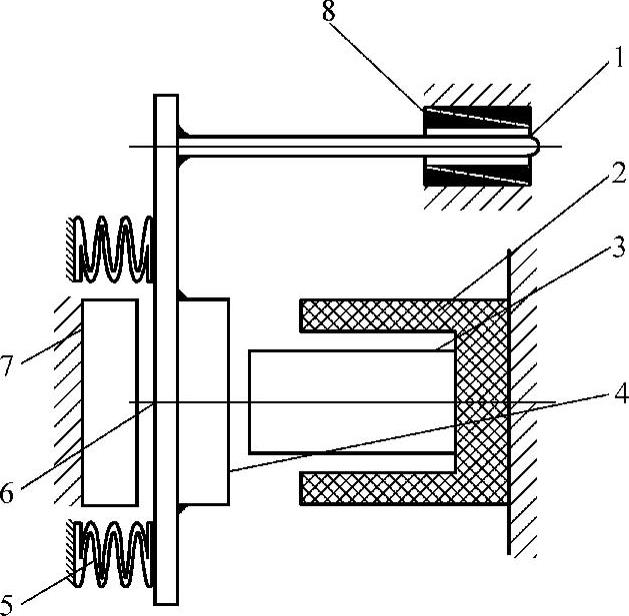 8
1
2
3
7
4
6
5