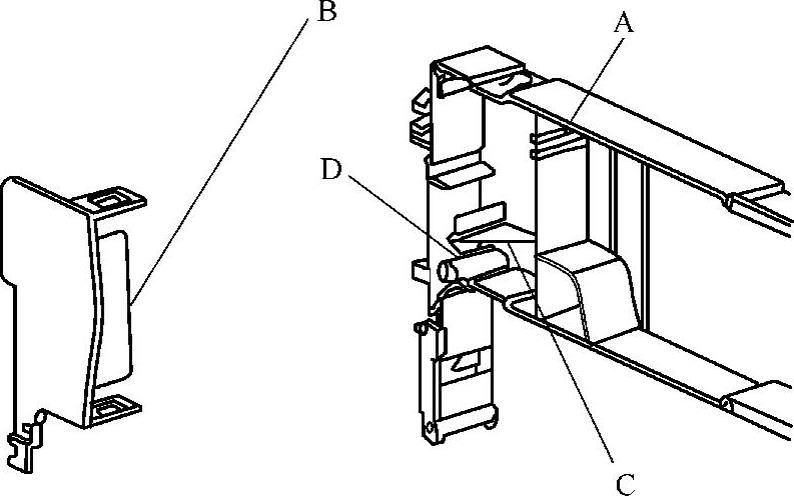 B
A
D
C