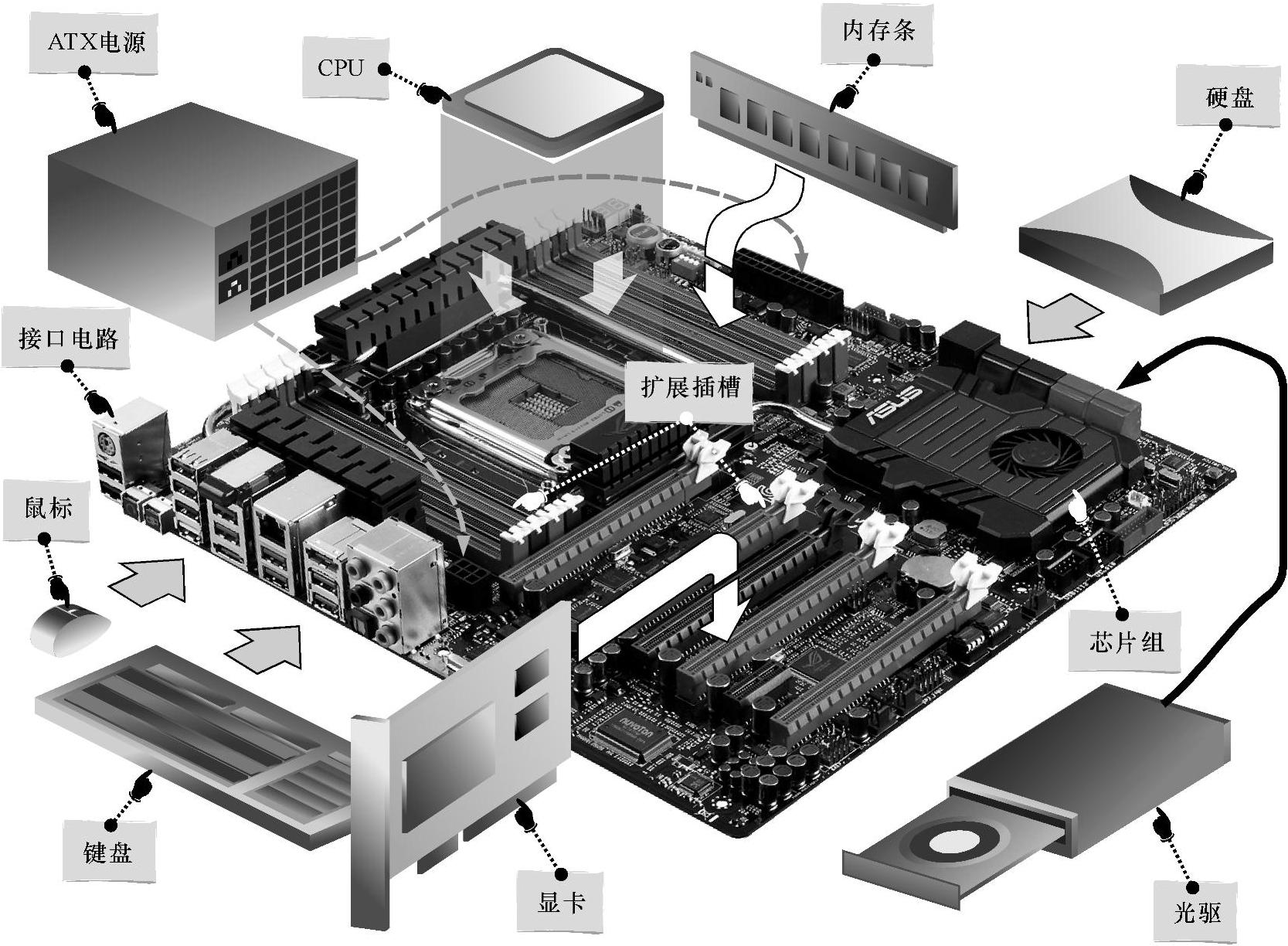 ATX电源

CPU

内存条

硬盘

接口电路

扩展插槽

ASUS

鼠标

芯片组

键盘

显卡

光驱