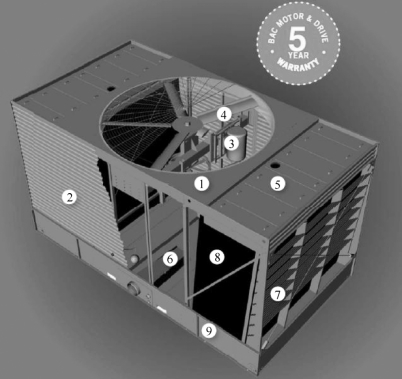 BAC MOTOR & DRIVE
5
YEAR
WARRANTY

4
3
1
5
2
6
8
7
9