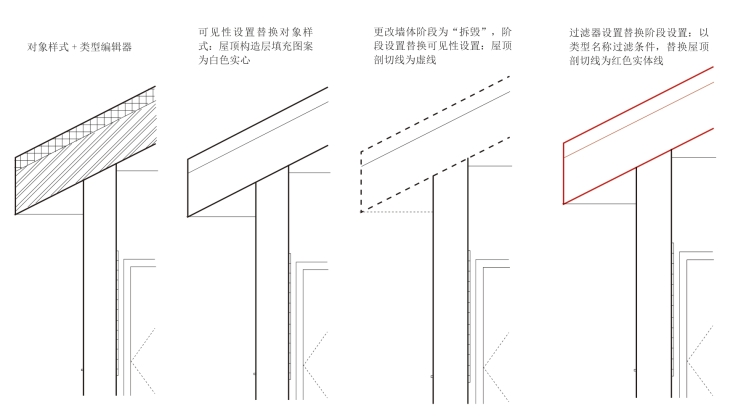 对象样式 + 类型编辑器

可见性设置替换对象样式：屋顶构造层填充图案为白色实心

更改墙体阶段为“拆毁”，阶段设置替换可见性设置：屋顶剖切线为虚线

过滤器设置替换阶段设置：以类型名称过滤条件，替换屋顶剖切线为红色实体线