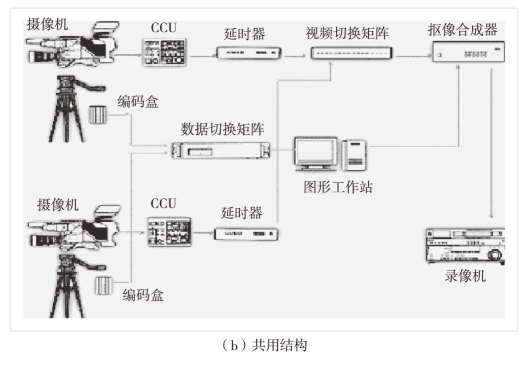 摄像机

CCU

延时器

视频切换矩阵

抠像合成器

编码盒

数据切换矩阵

图形工作站

摄像机

CCU

延时器

编码盒

录像机

（b）共用结构